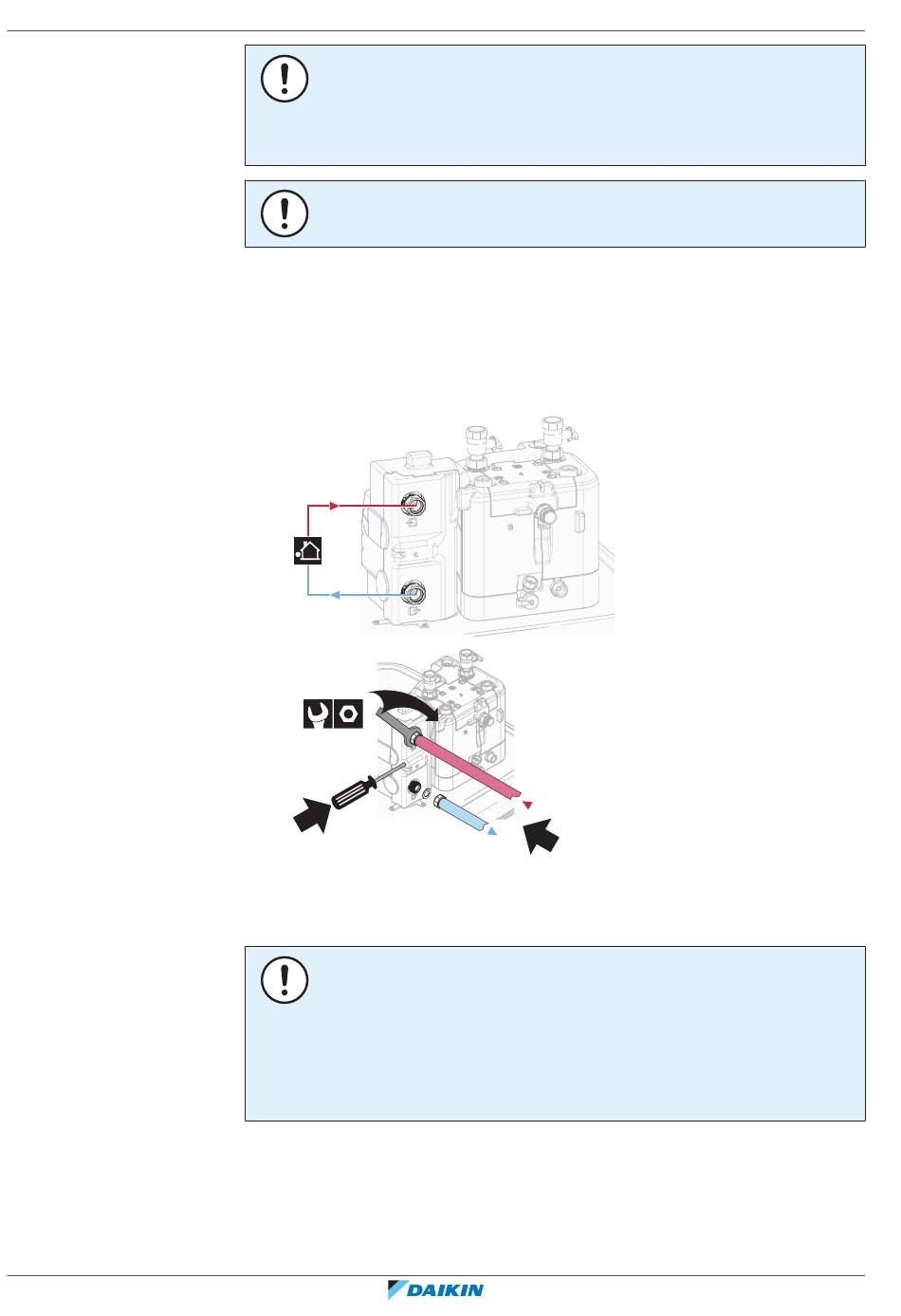 DAIKIN