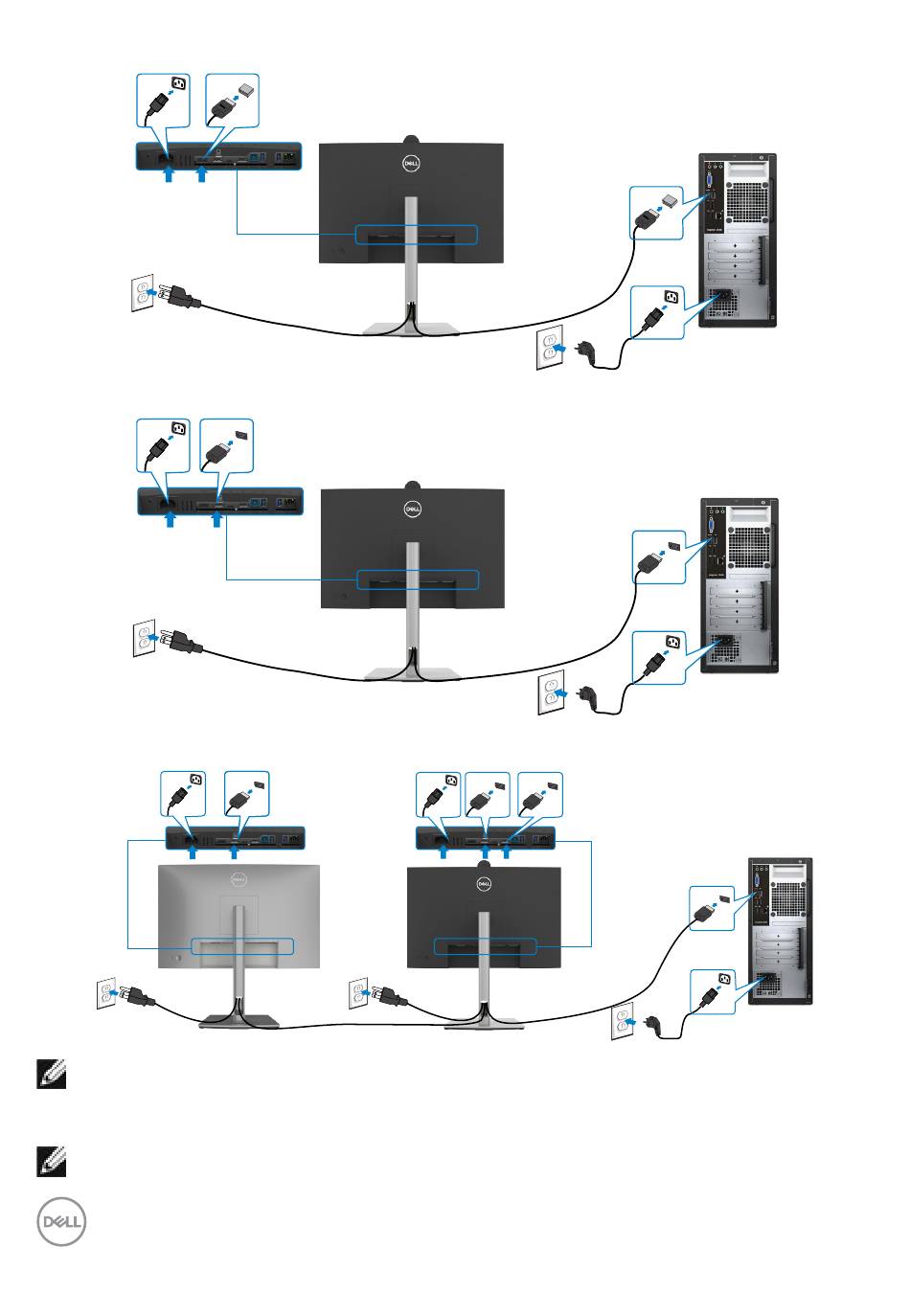 DELL

DELL

DELL

DELL

DELL