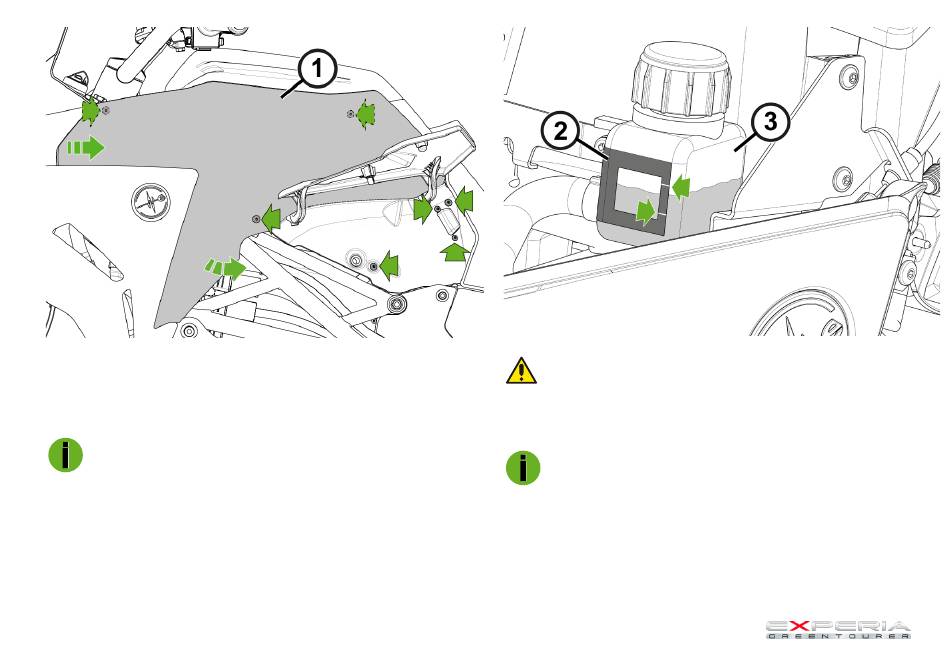 1

2

3

EXPERIA
GREENTOURER