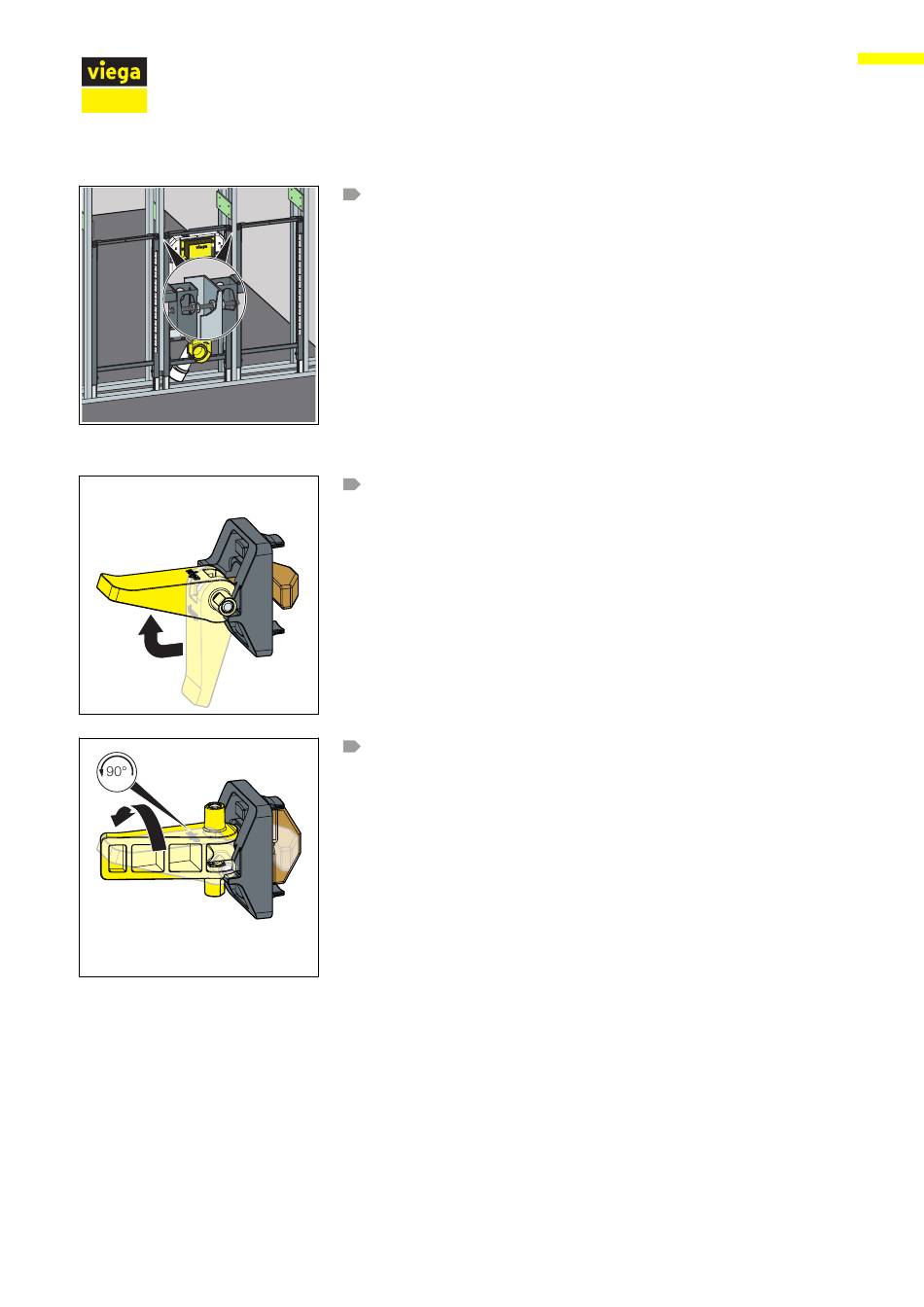 viega

viega

90°