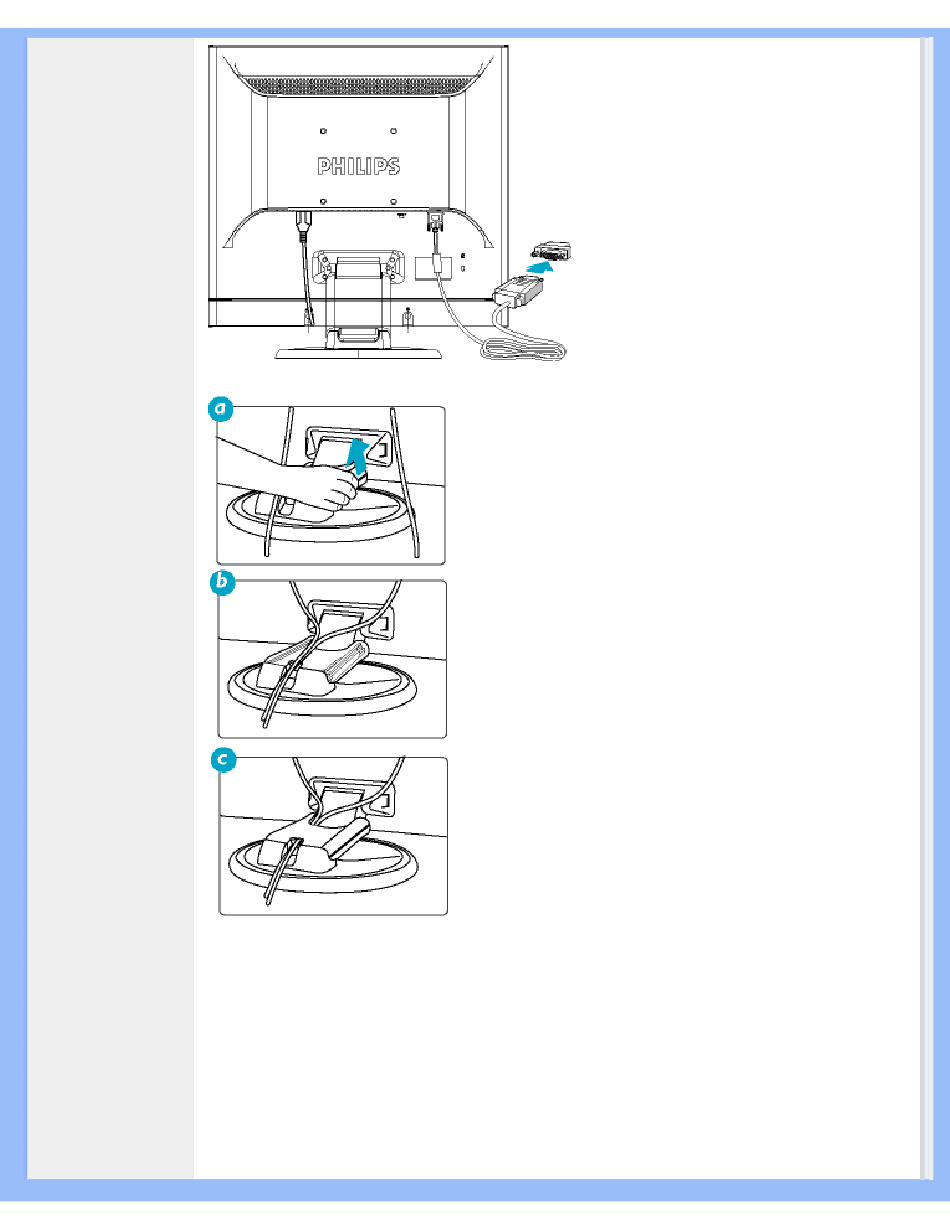 PHILIPS

a

b

c