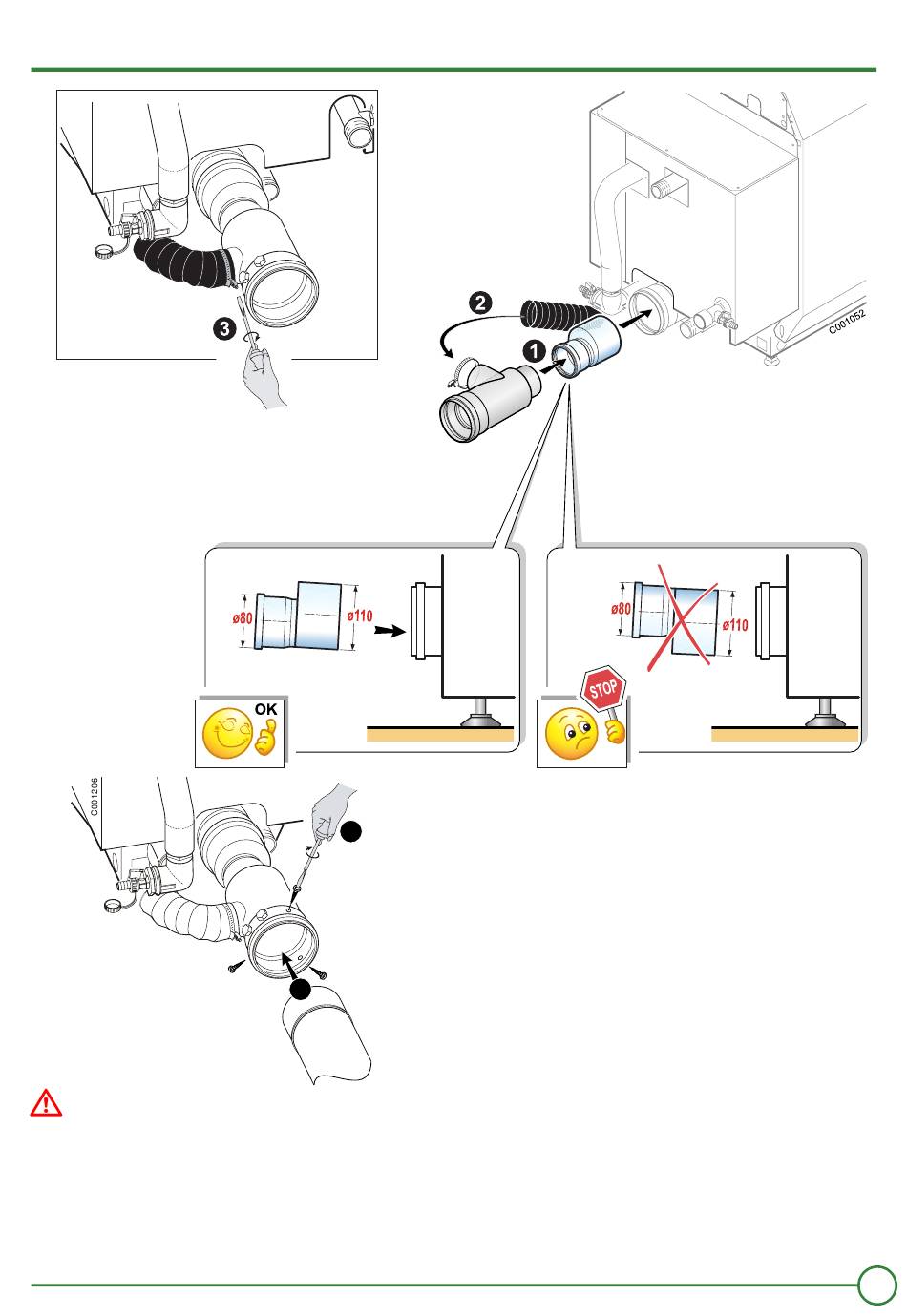 3

2

1

C001052

ø80

ø110

OK

ø80

ø110

STOP

C001206