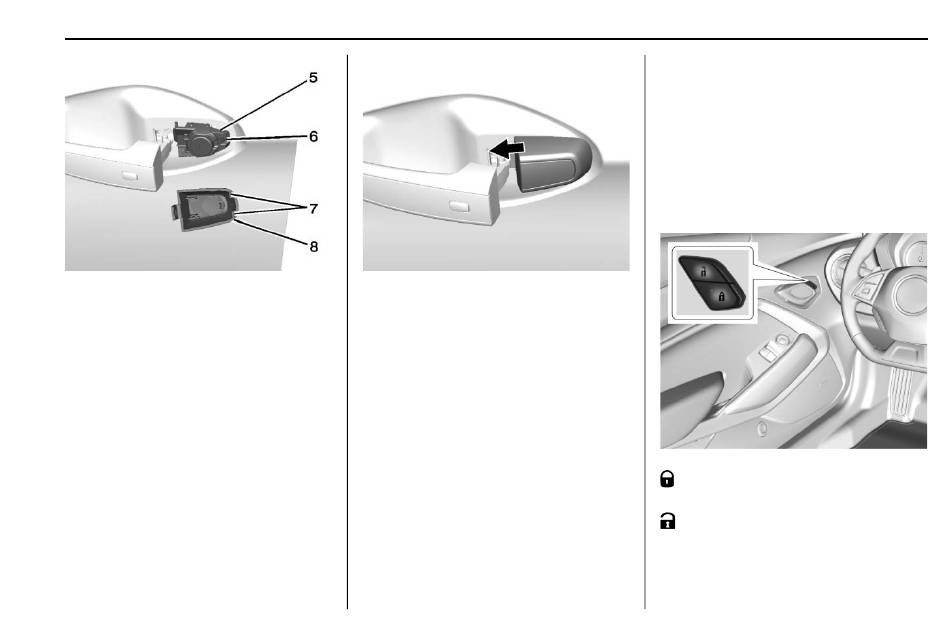 5

6

7

8