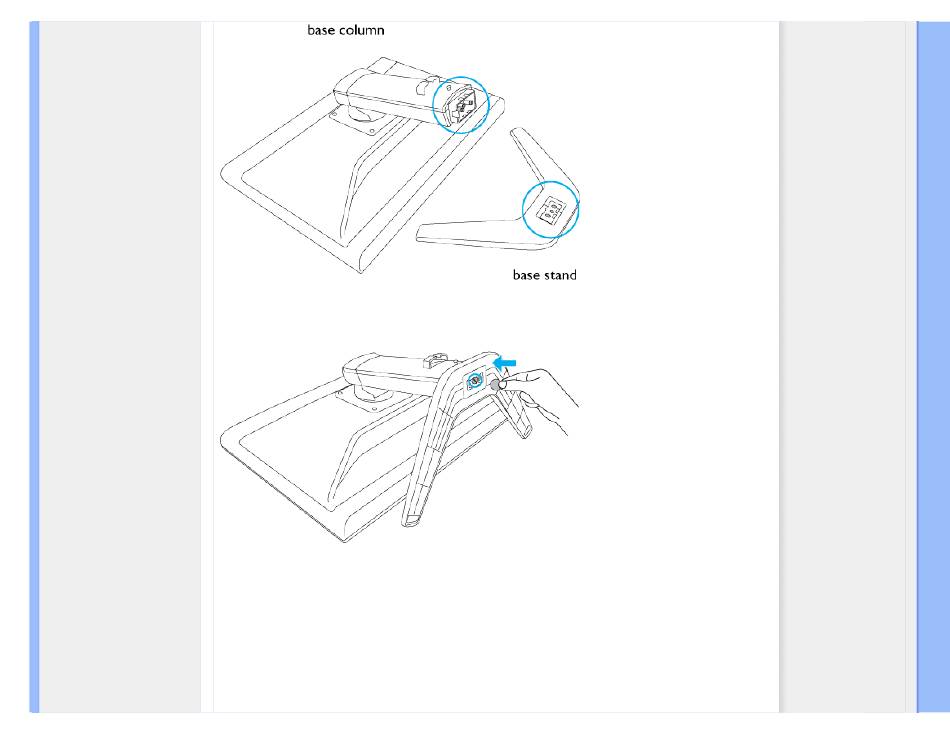 base column

base stand