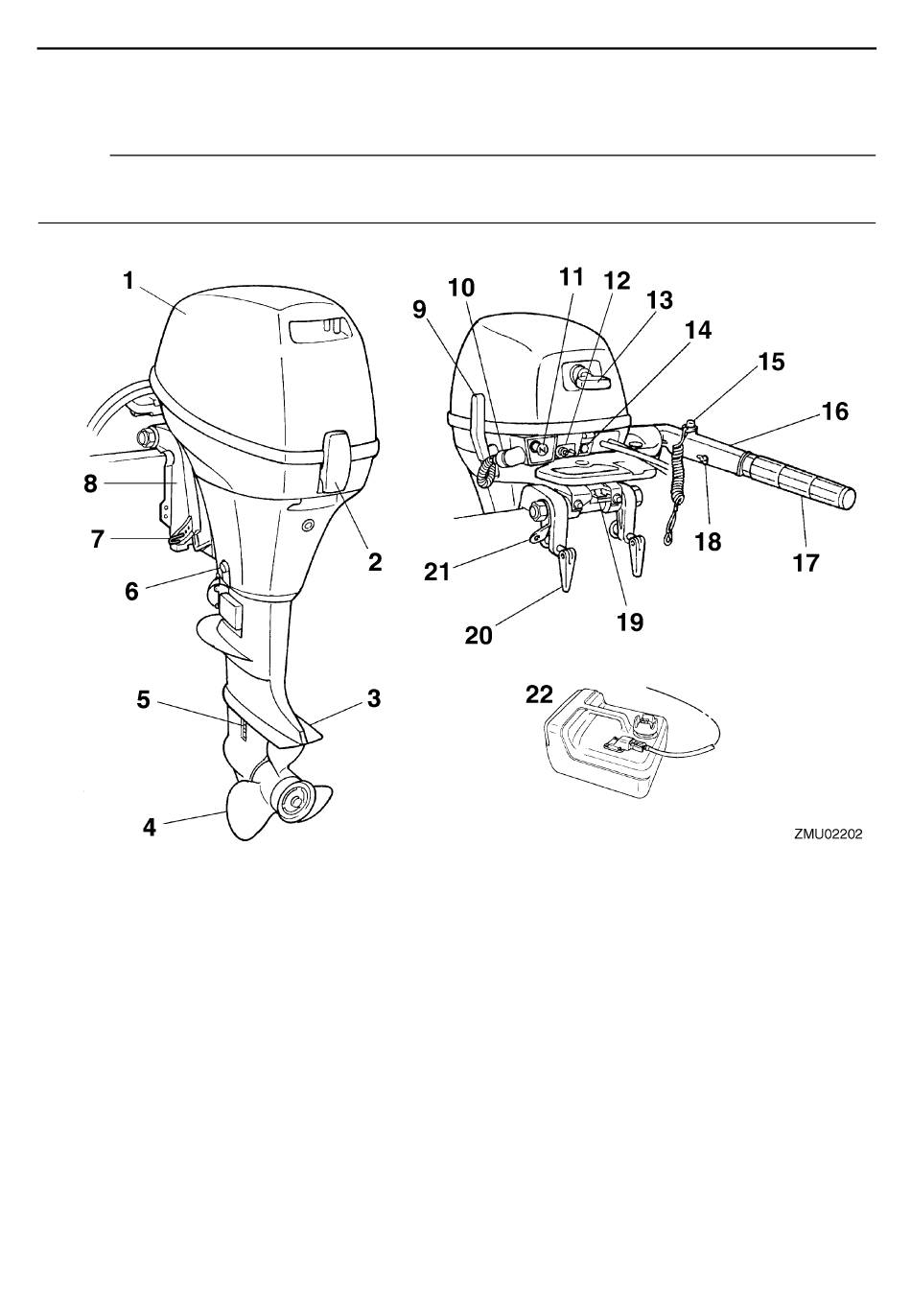 1
2
3
4
5
6
7
8
9
10
11
12
13
14
15
16
17
18
19
20
21
22
ZMU02202