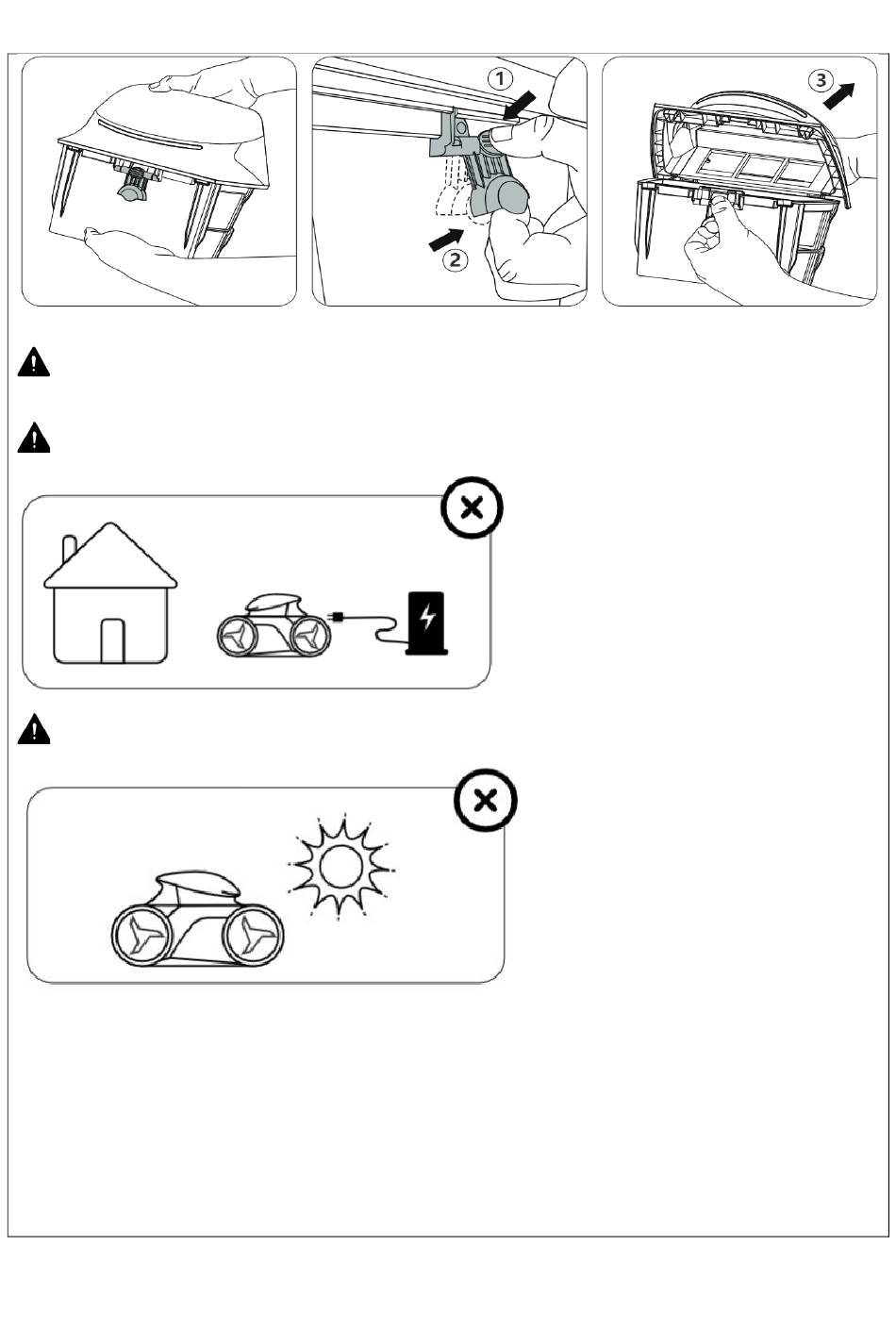 ①
②
③