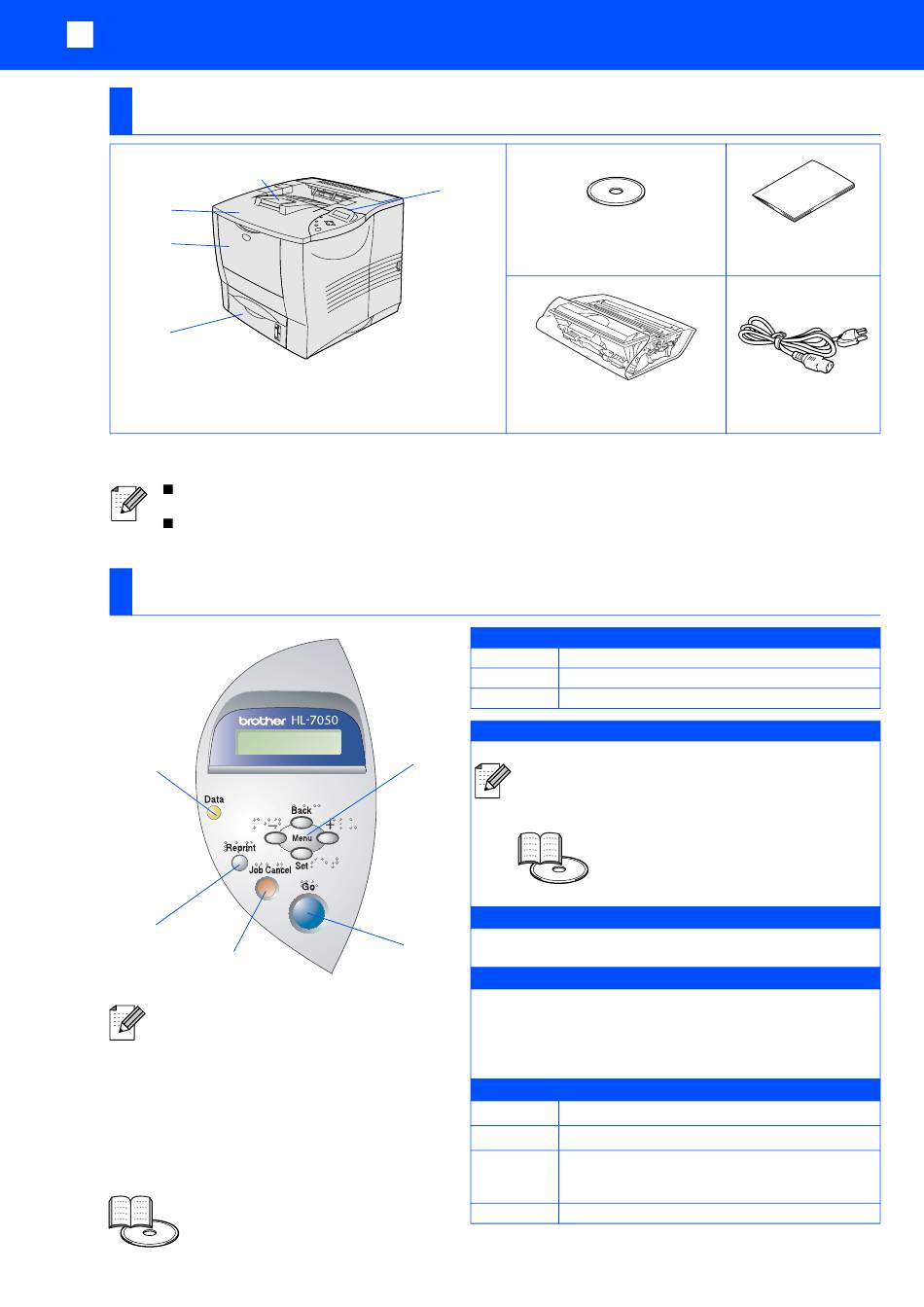 brother HL-7050

Data

Back

Menu

Reprint

Set

Job Cancel

Go