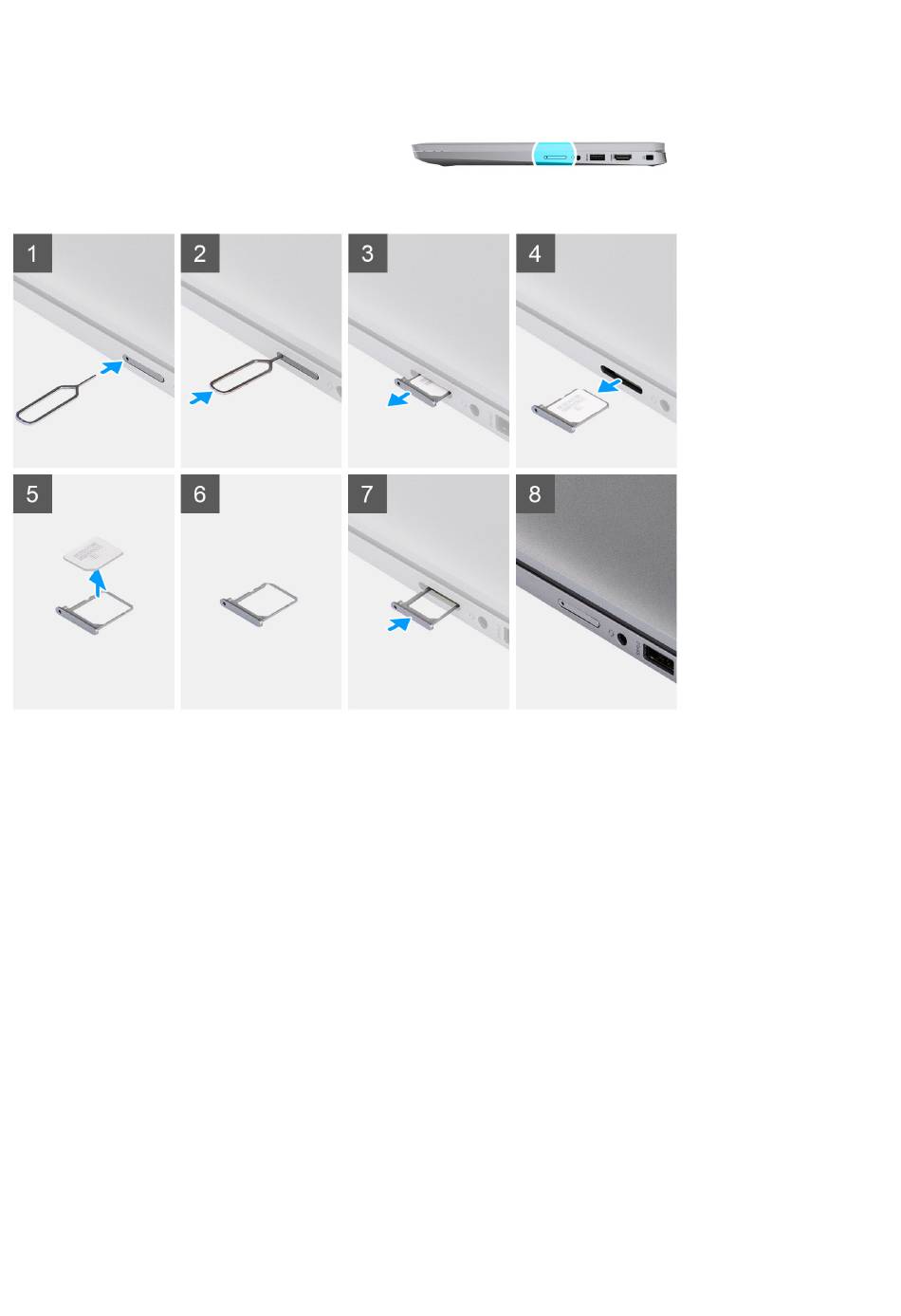 1

2

3

4

5

6

7

8