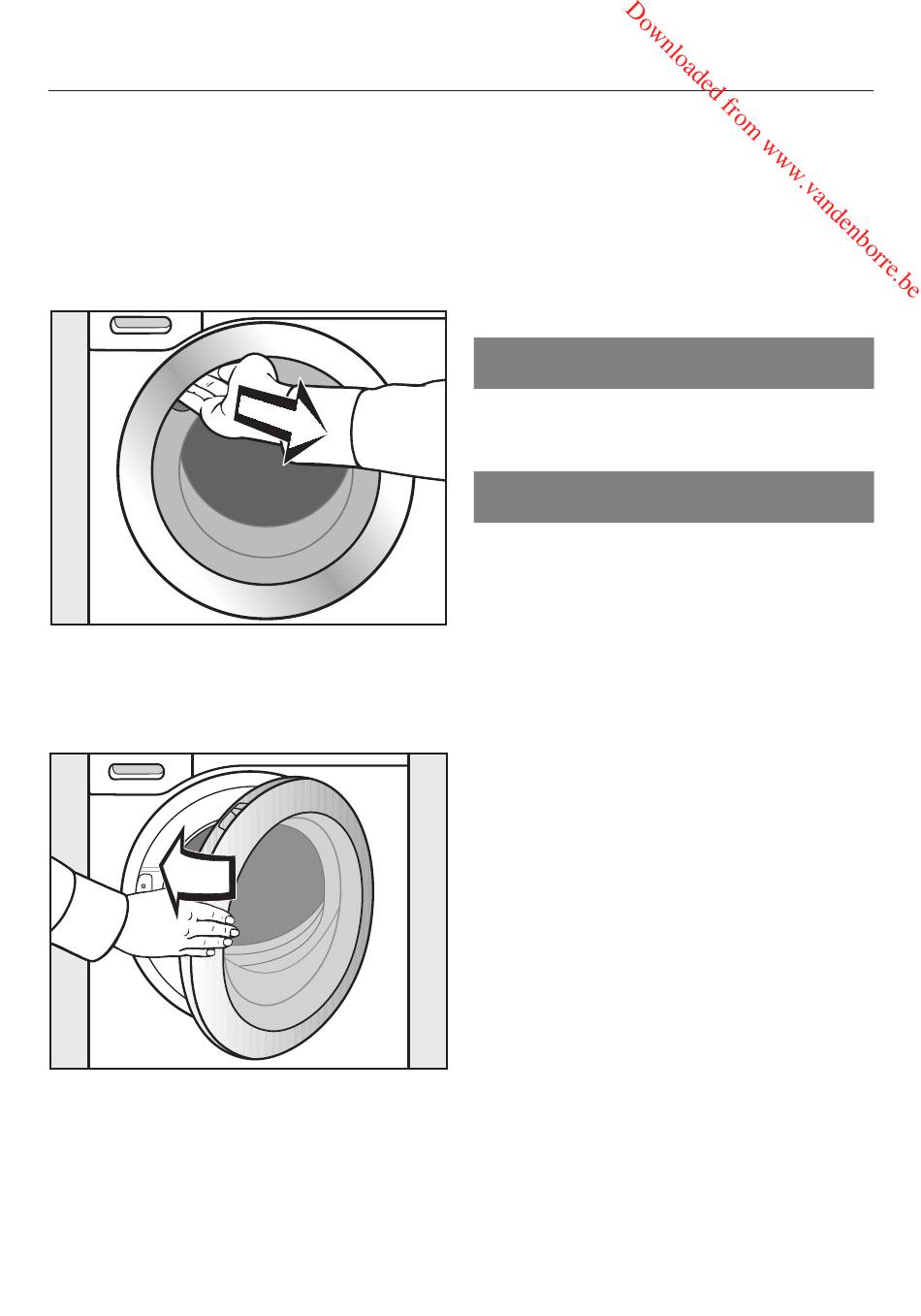 Downloaded from www.vandenborre.be