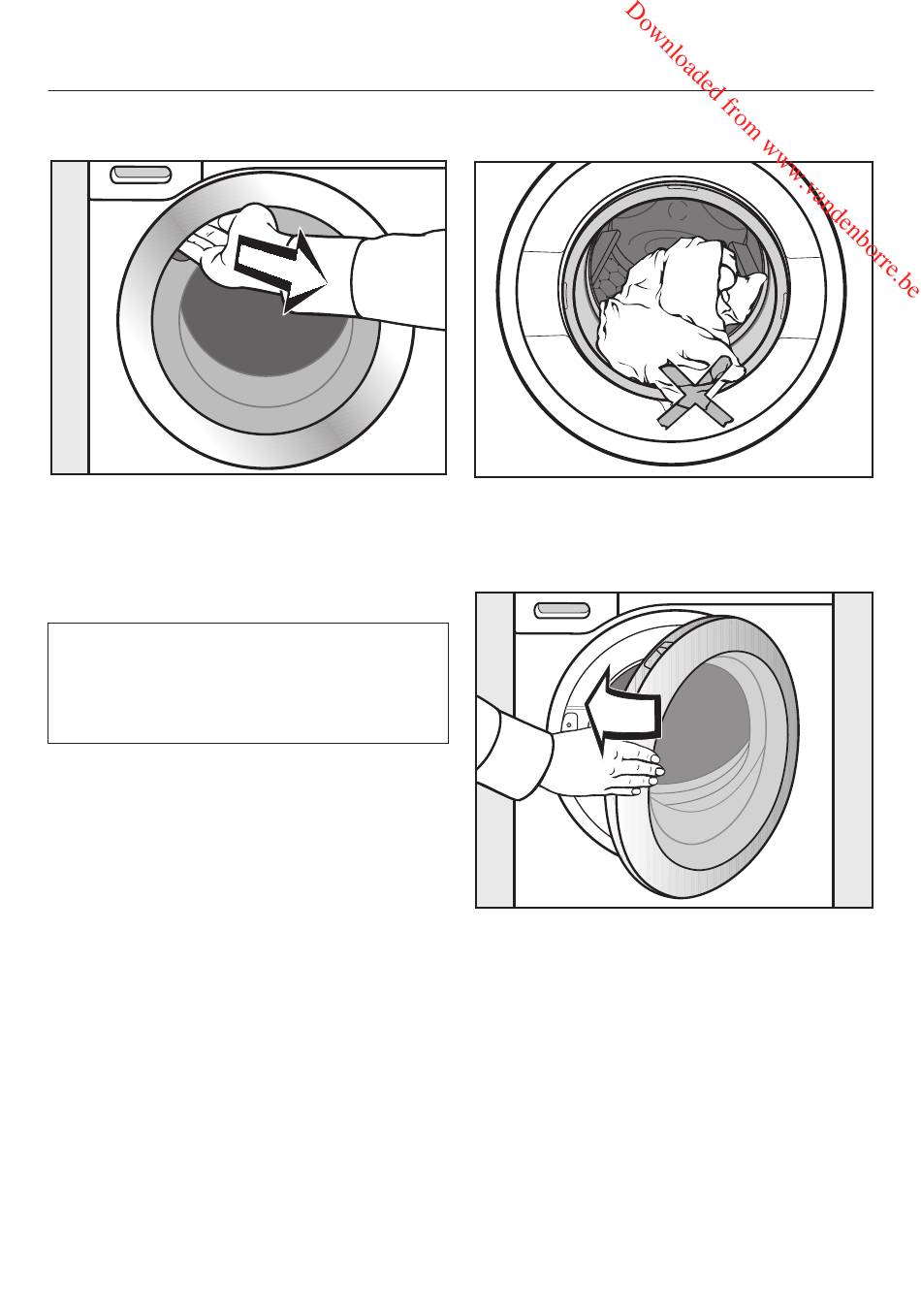 Downloaded from www.vandenborre.be