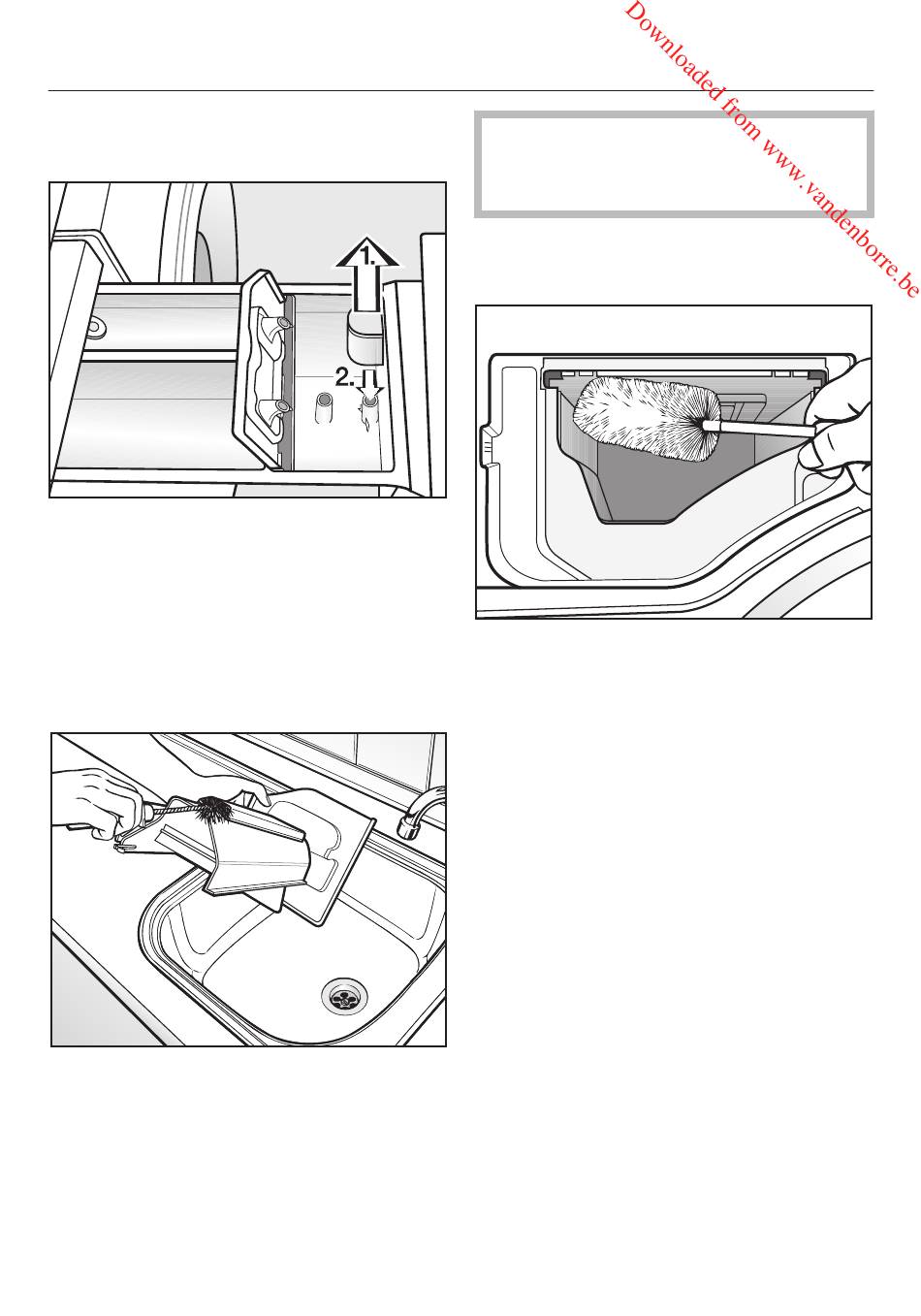 Downloaded from www.vandenborre.be

1.

2.