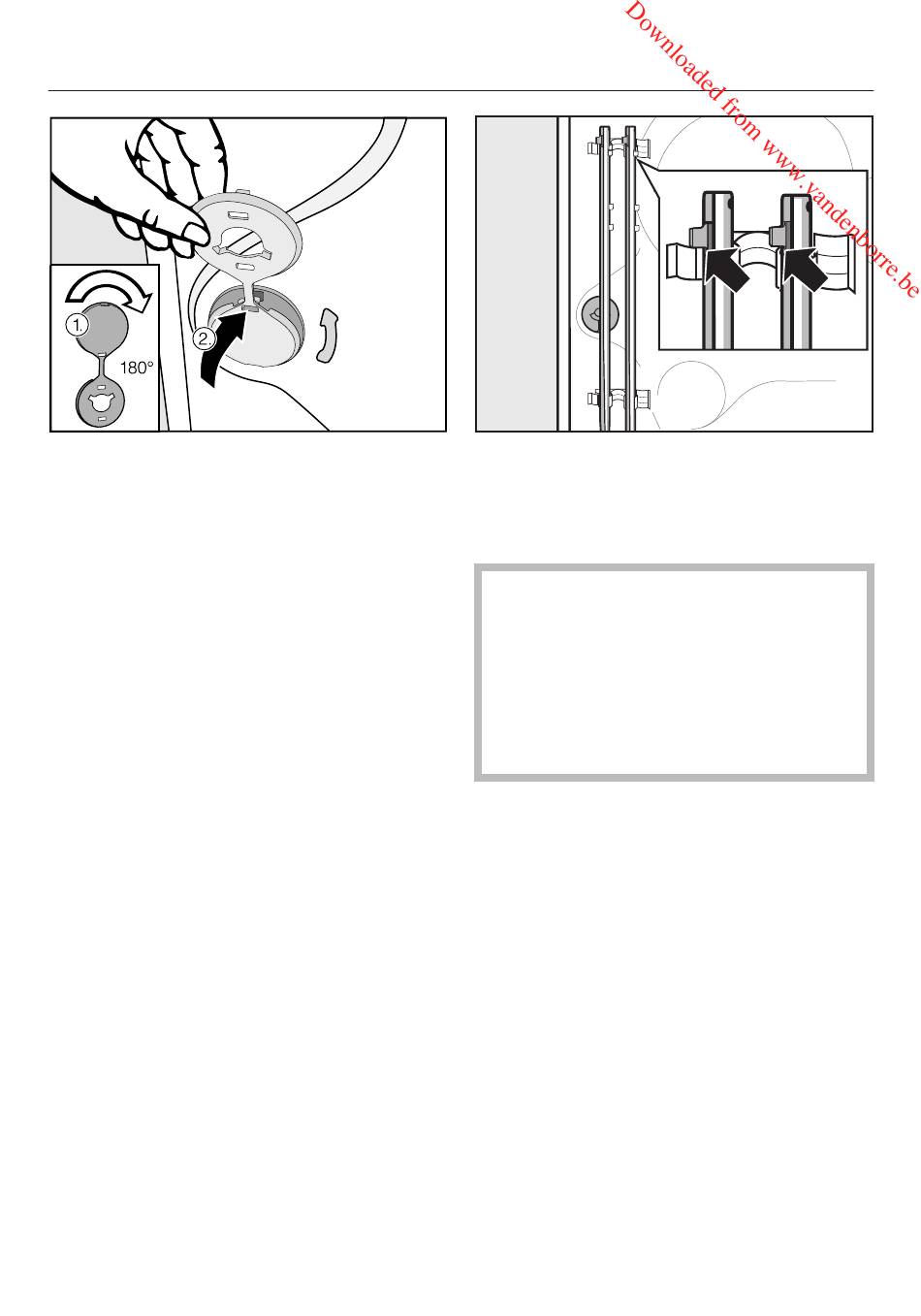 Downloaded from www.vandenborre.be

1.

2.

180°