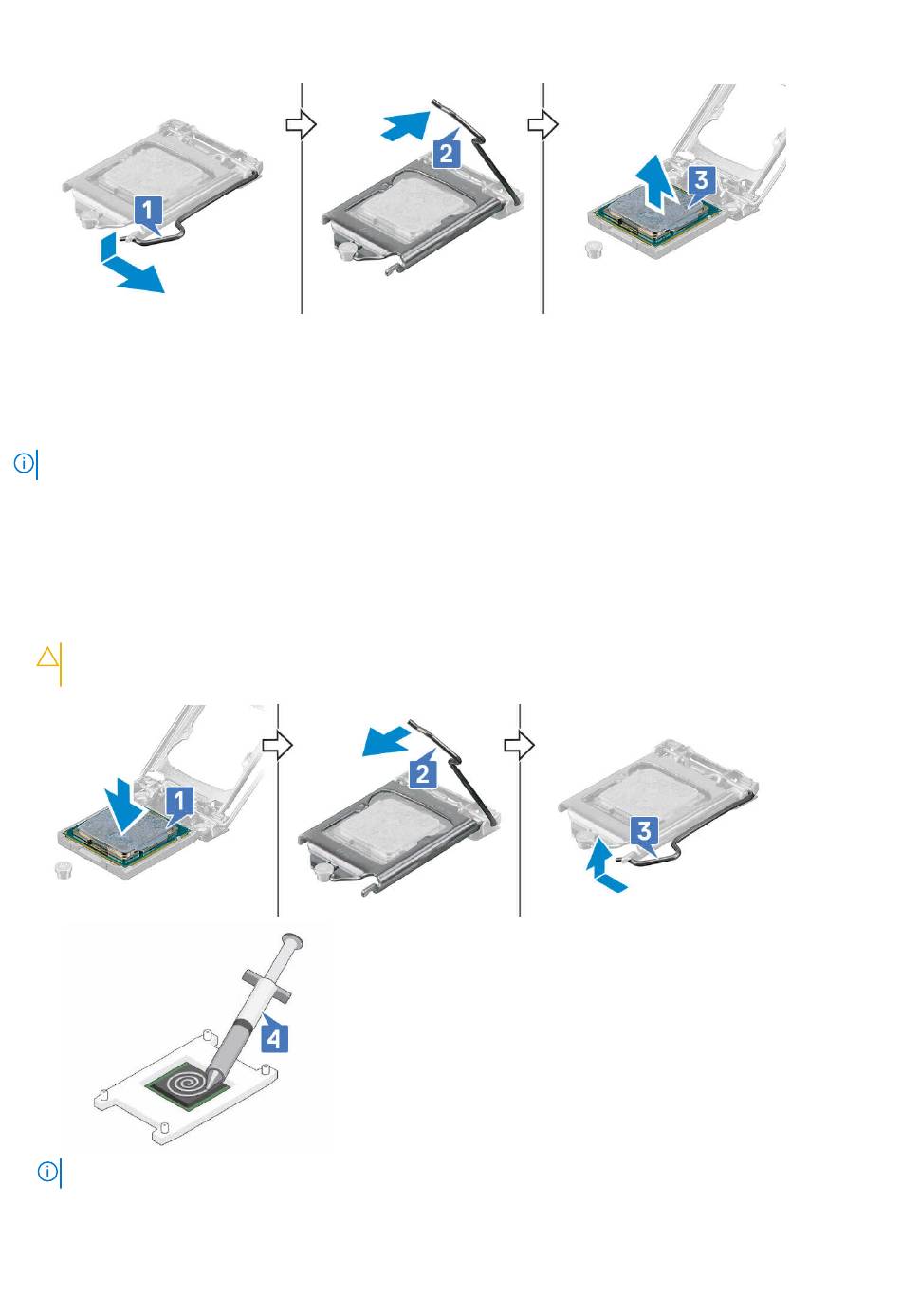 1

2

3

1

2

3

4