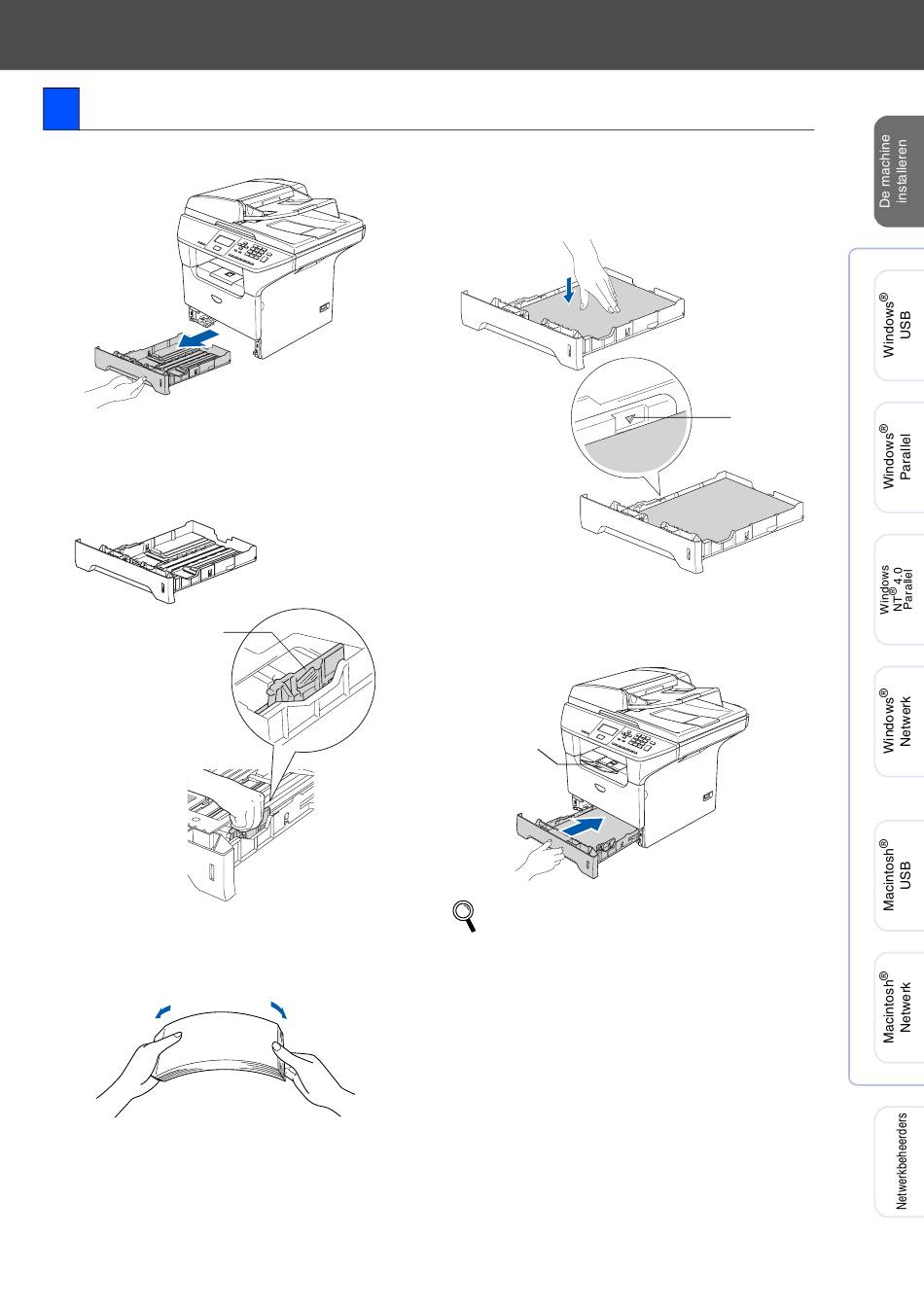 De machine installeren

Windows® USB

Windows® Parallel

Windows NT® 4.0 Parallel

Windows® Netwerk

Macintosh® USB

Macintosh® Netwerk

Netwerkbeheerders