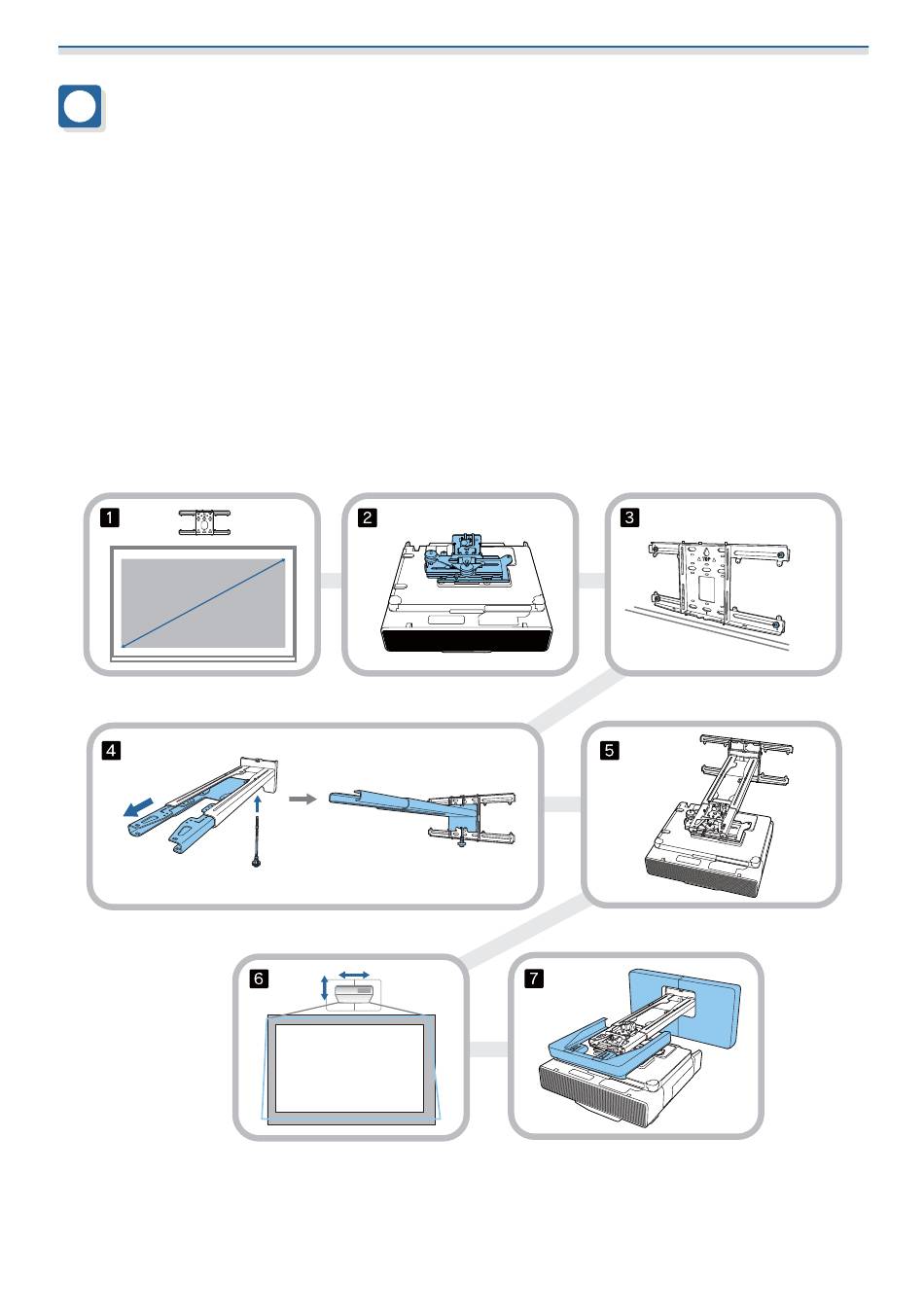 1

2

3

4

5

6

7