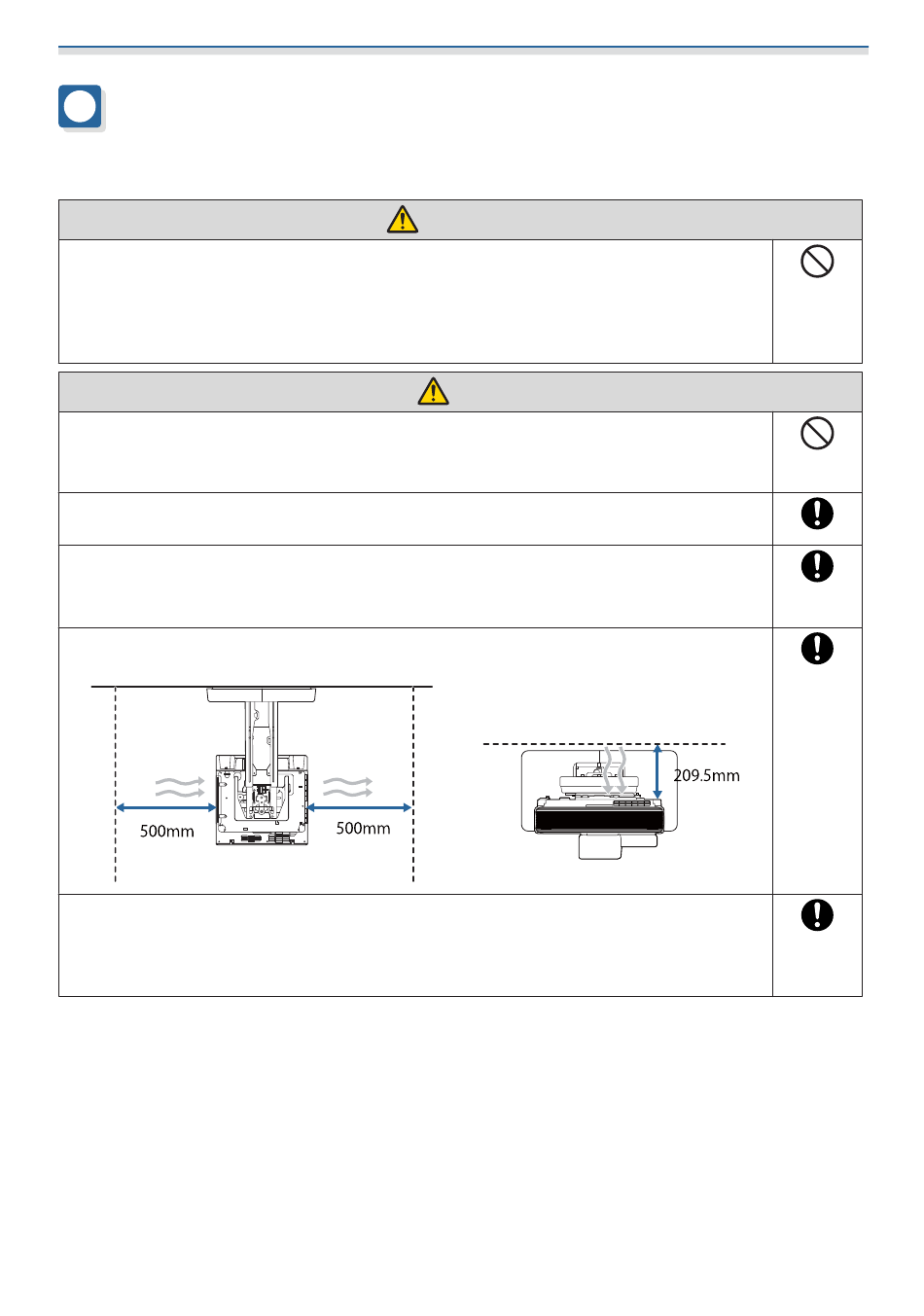 500mm

500mm

209.5mm