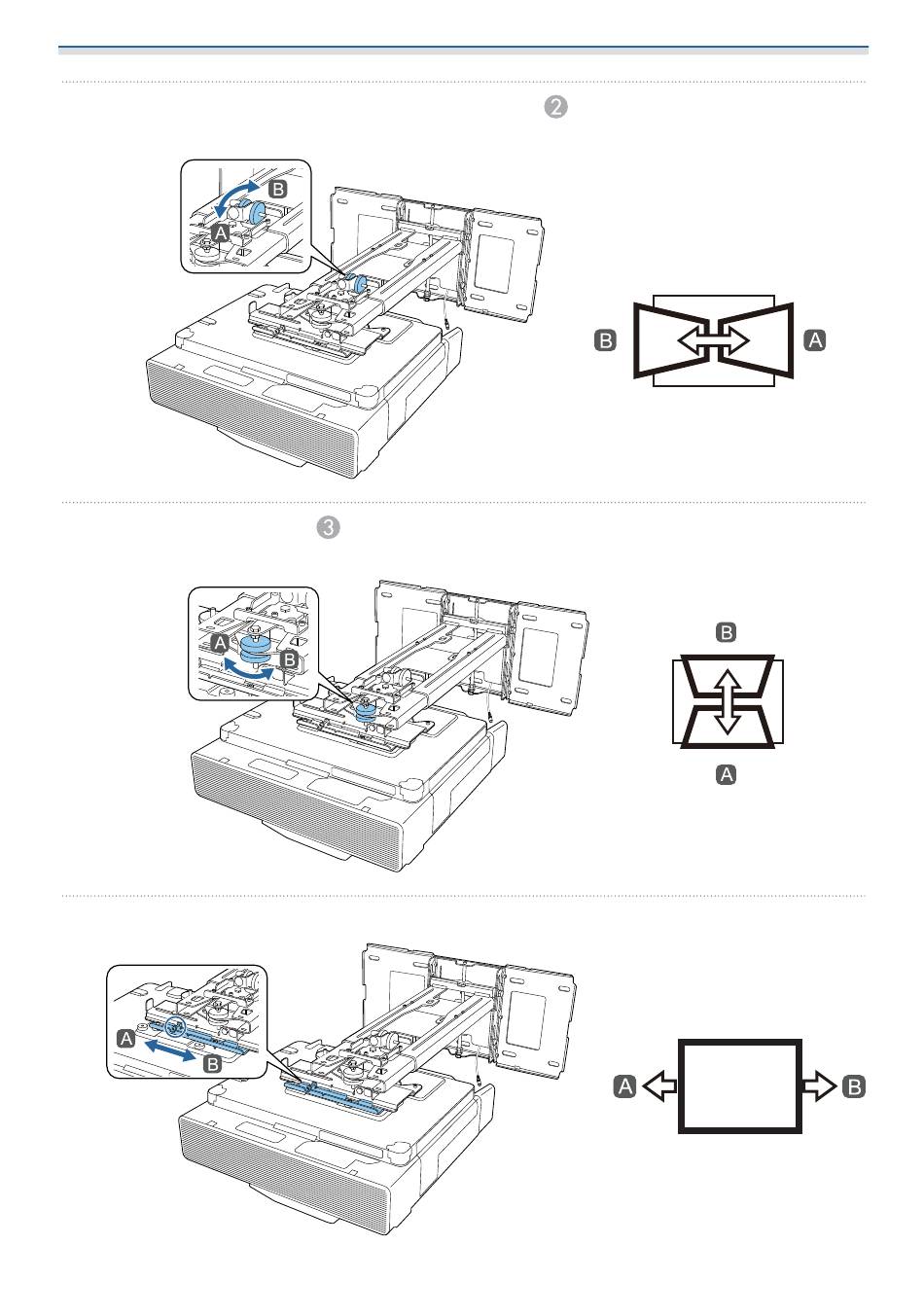 2

B
A
B
A

3

A
B
B
A

A
B
A
B