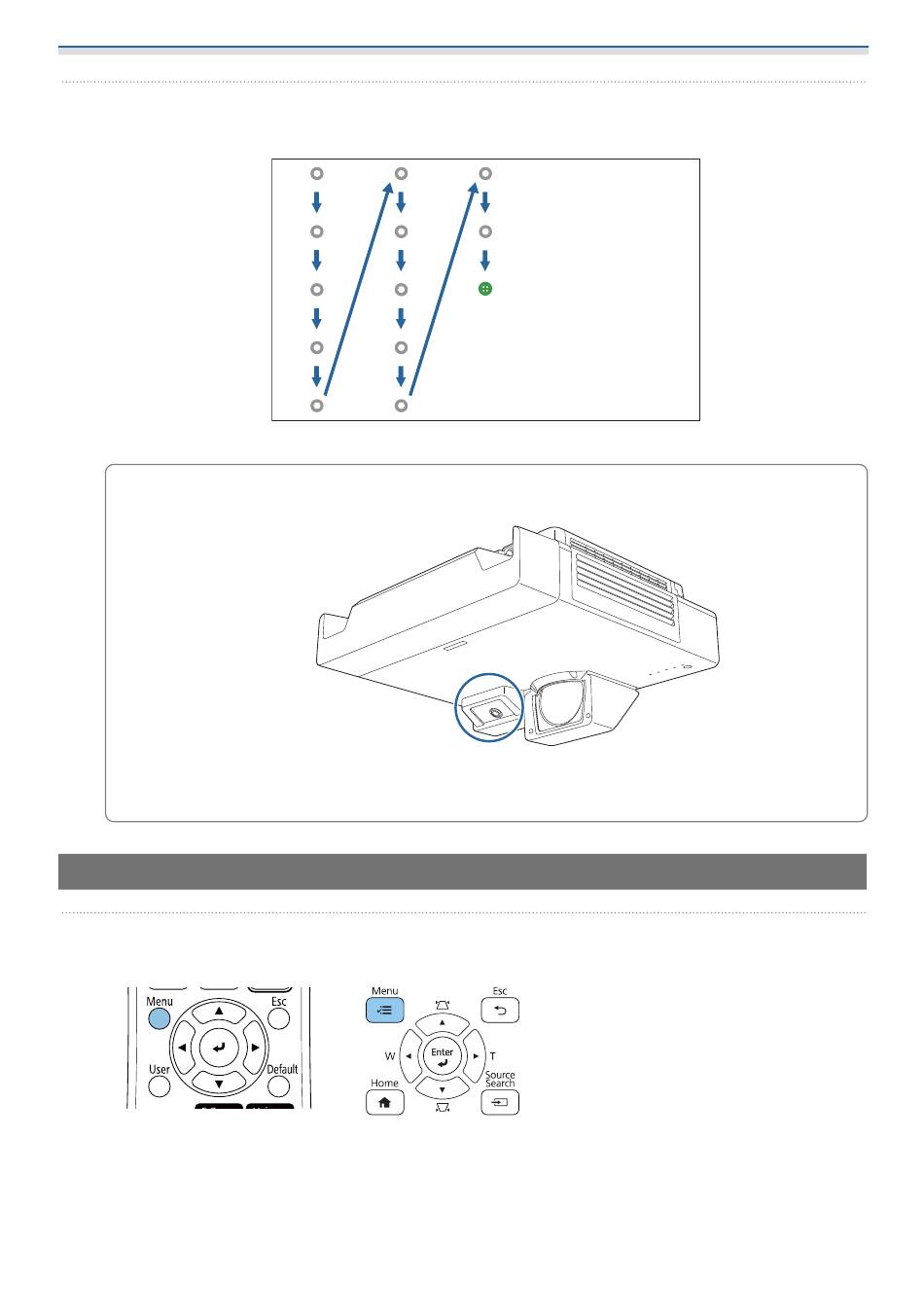 Menu
Esc
User
Default

Menu
Esc
W
Enter
T
Home
Source Search