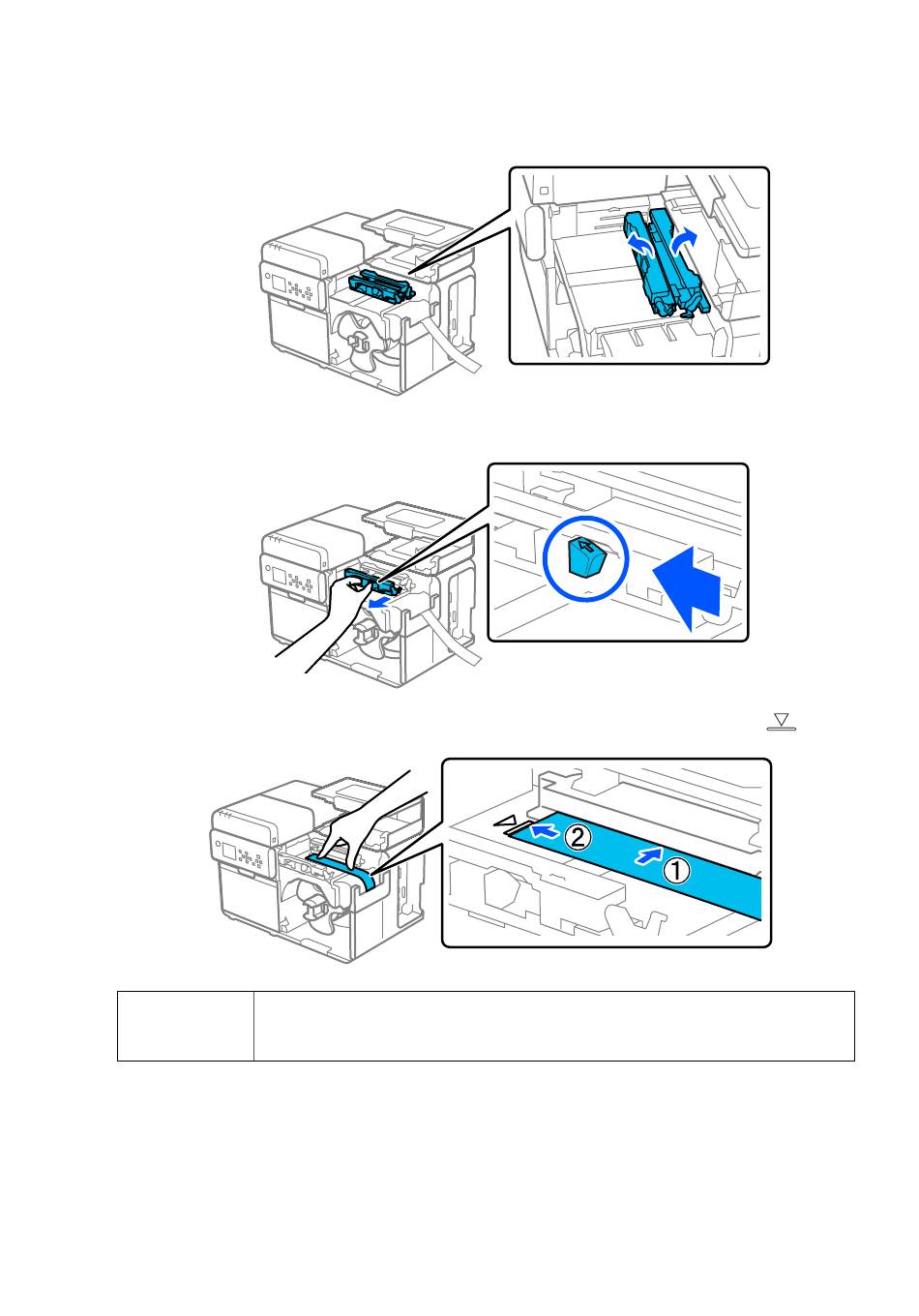 ②
①