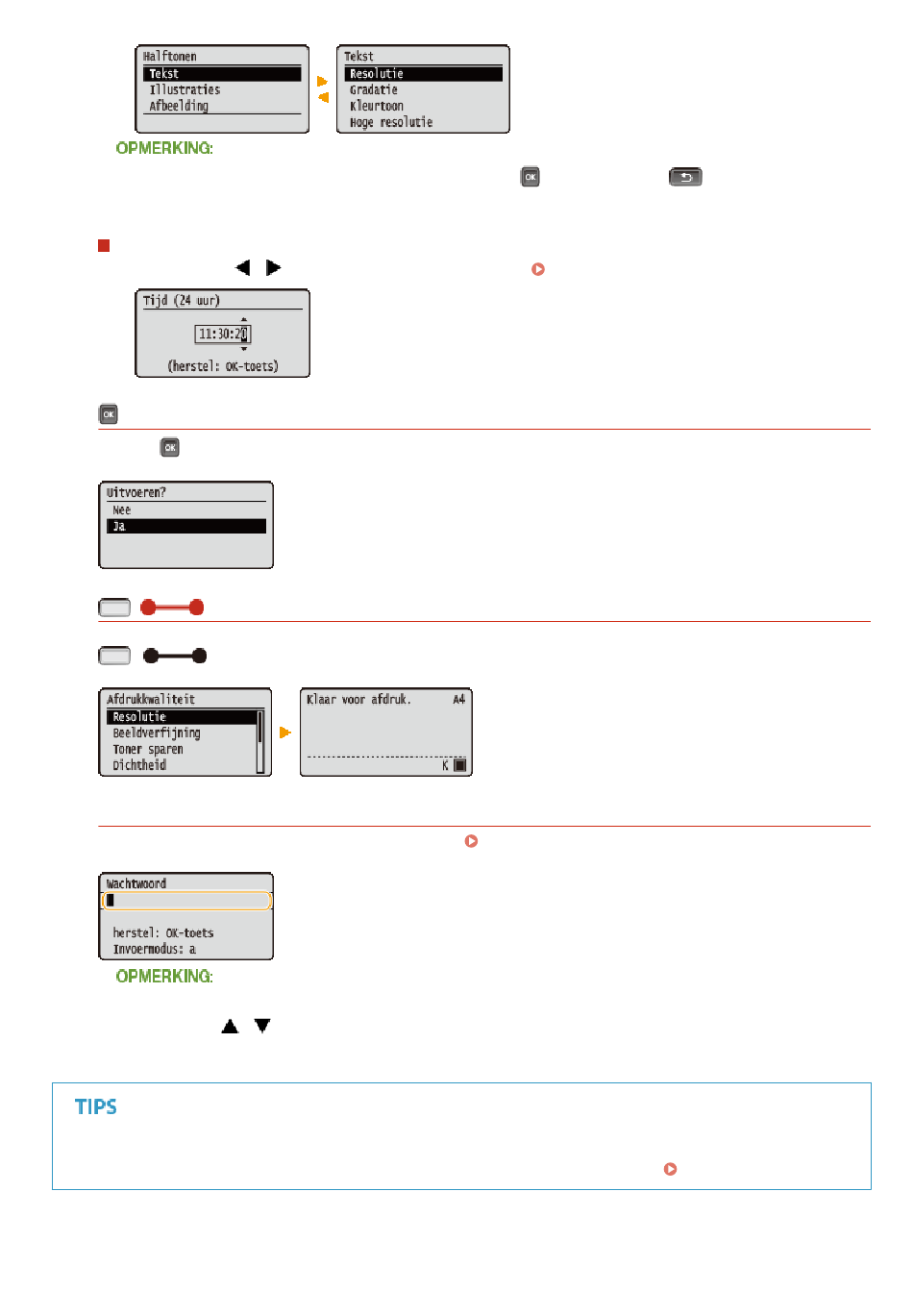 Halftonen
Tekst
Illustraties
Afbeelding

Tekst
Resolutie
Gradatie
Kleurtoon
Hoge resolutie

OPMERKING:

OK

Tijd (24 uur)
11:30:20
(herstel: OK-toets)

OK

OK

Uitvoeren?
Nee
Ja

Afdrukkwaliteit
Resolutie
Beeldverfijning
Toner sparen
Dichtheid

Klaar voor afdruk. A4
K

Wachtwoord
herstel: OK-toets
Invoermodus: a

OPMERKING:

TIPS