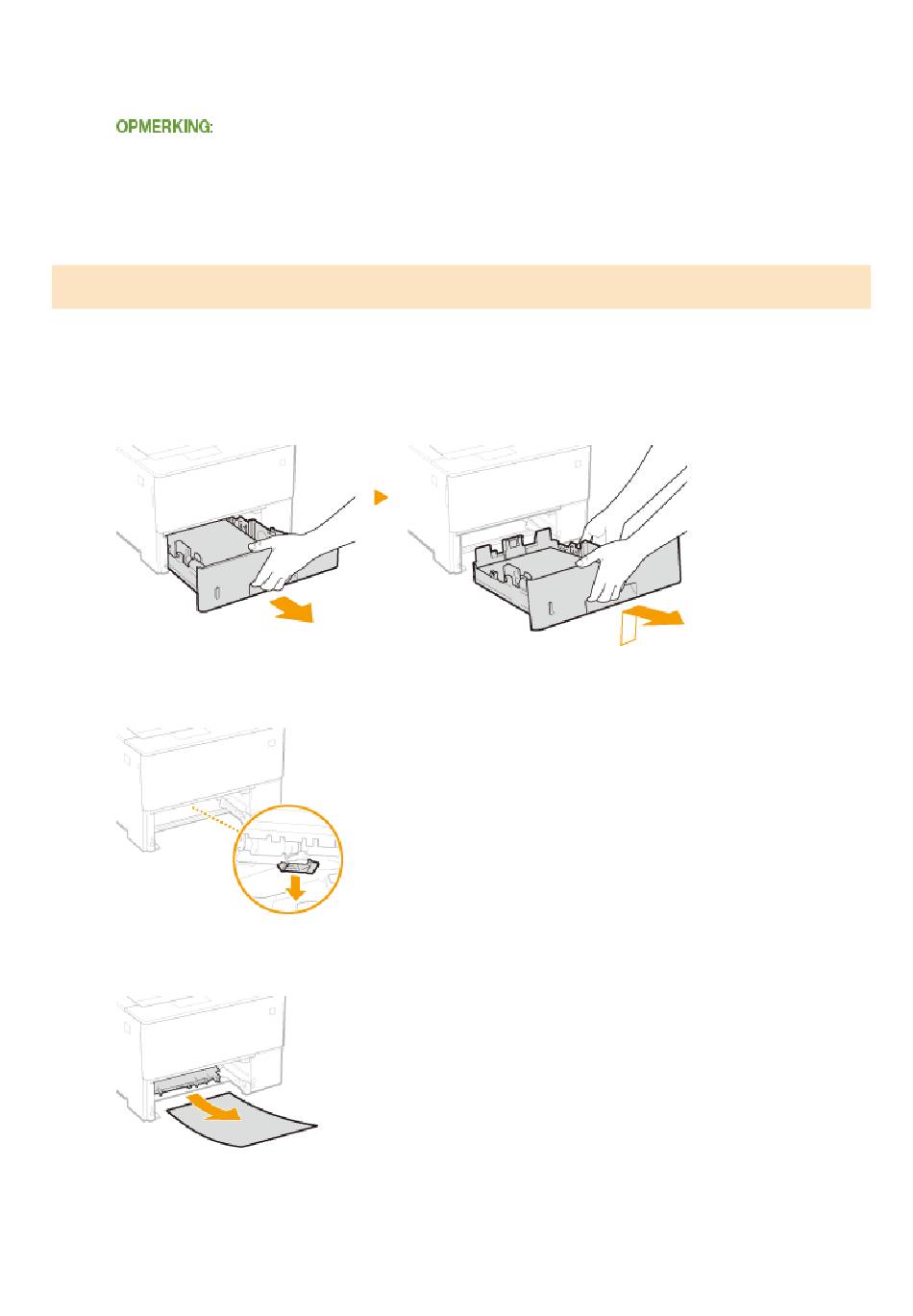 OPMERKING: