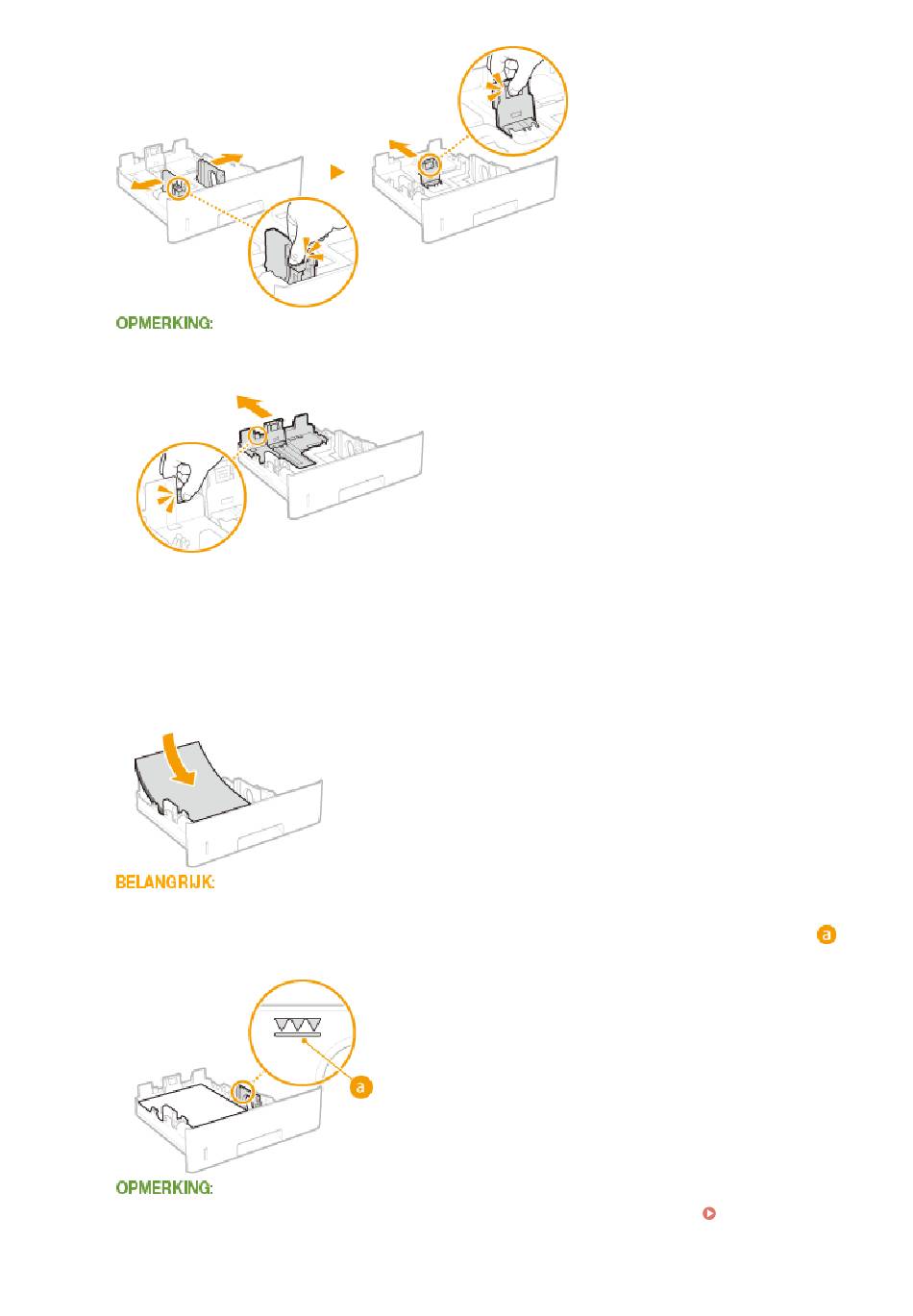 OPMERKING:

BELANGRIJK:

a

a

OPMERKING: