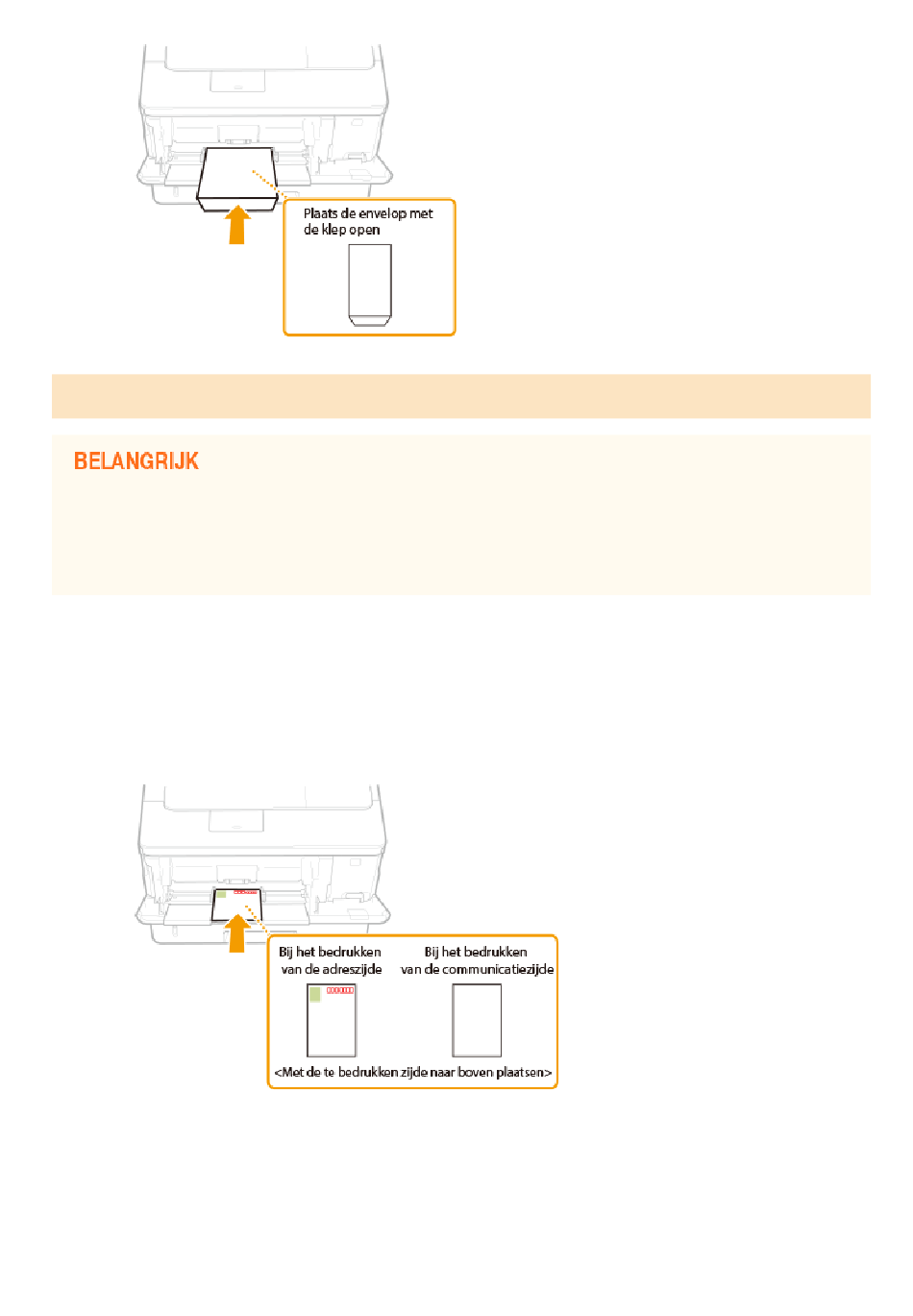 Plaats de envelop met de klep open

BELANGRIJK

Bij het bedrukken van de adreszijde

Bij het bedrukken van de communicatiezijde

<Met de te bedrukken zijde naar boven plaatsen>