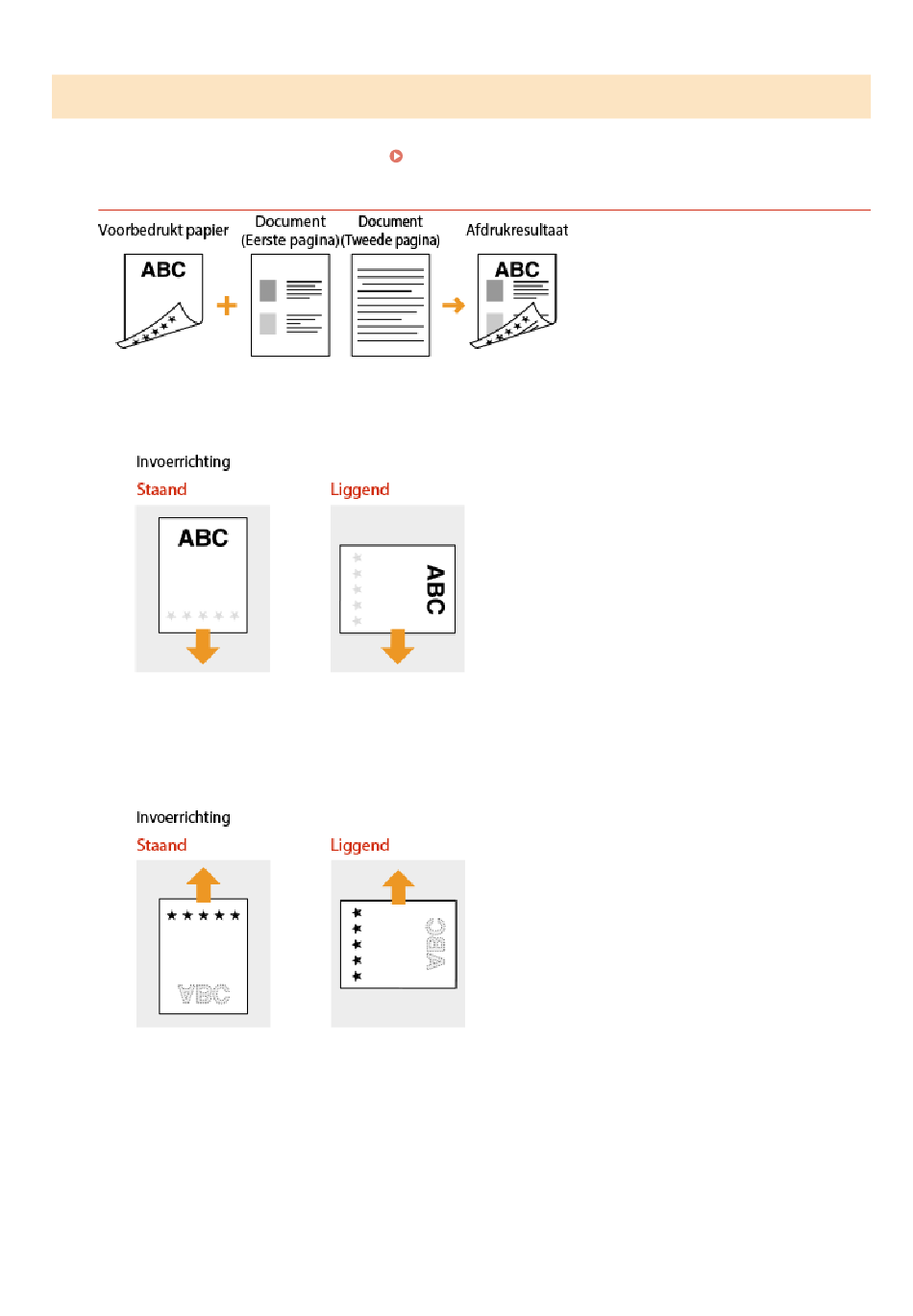 Voorbedrukt papier

ABC

Document (Eerste pagina)

Document (Tweede pagina)

Afdrukresultaat

ABC

Invoerrichting

Staand

ABC

Liggend

ABC

Invoerrichting

Staand

ABC

Liggend

ABC