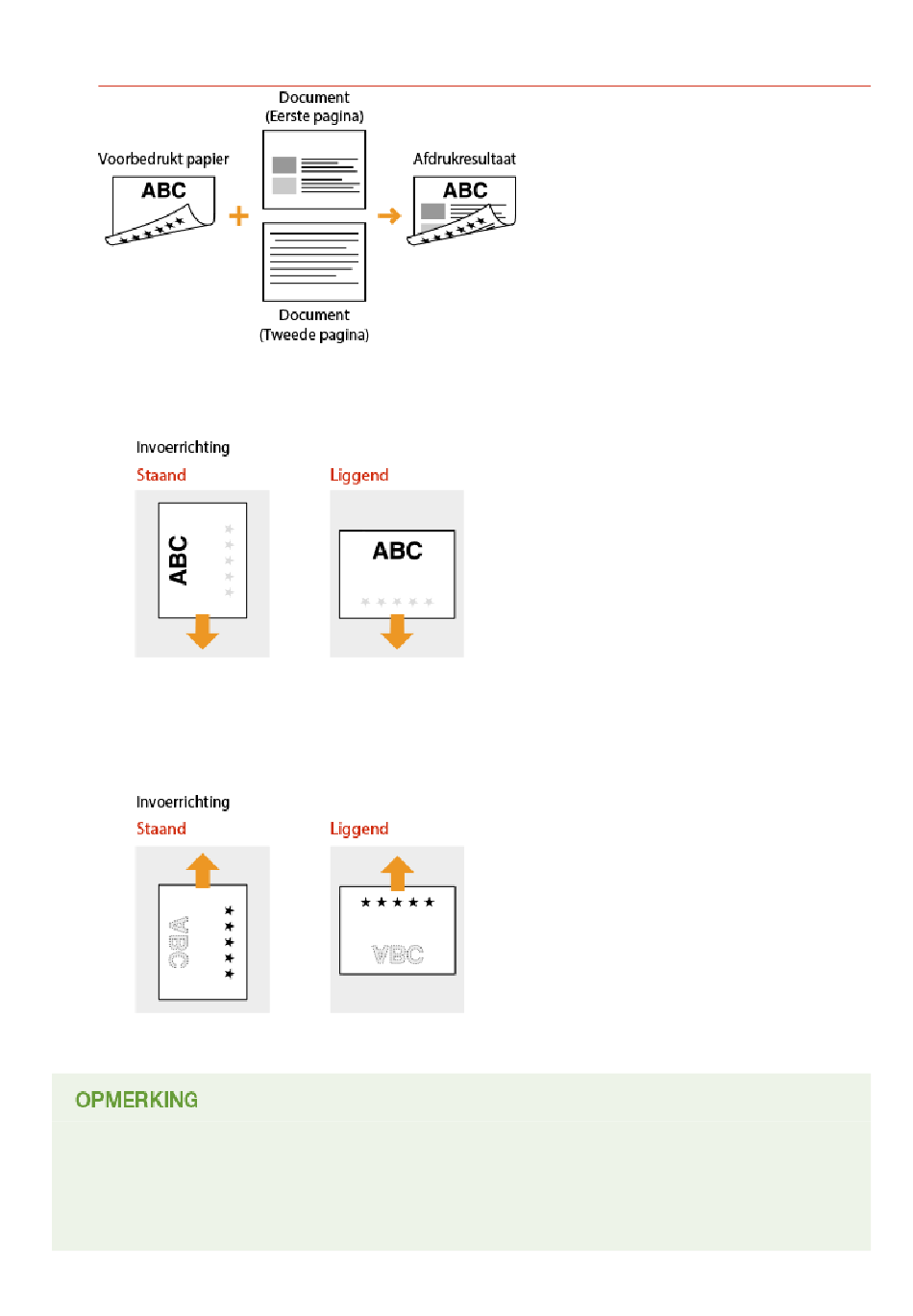 Document
(Eerste pagina)

Voorbedrukt papier

ABC

Afdrukresultaat

ABC

Document
(Tweede pagina)

Invoerrichting

Staand

ABC

Liggend

ABC

Invoerrichting

Staand

ABC

Liggend

ABC

OPMERKING