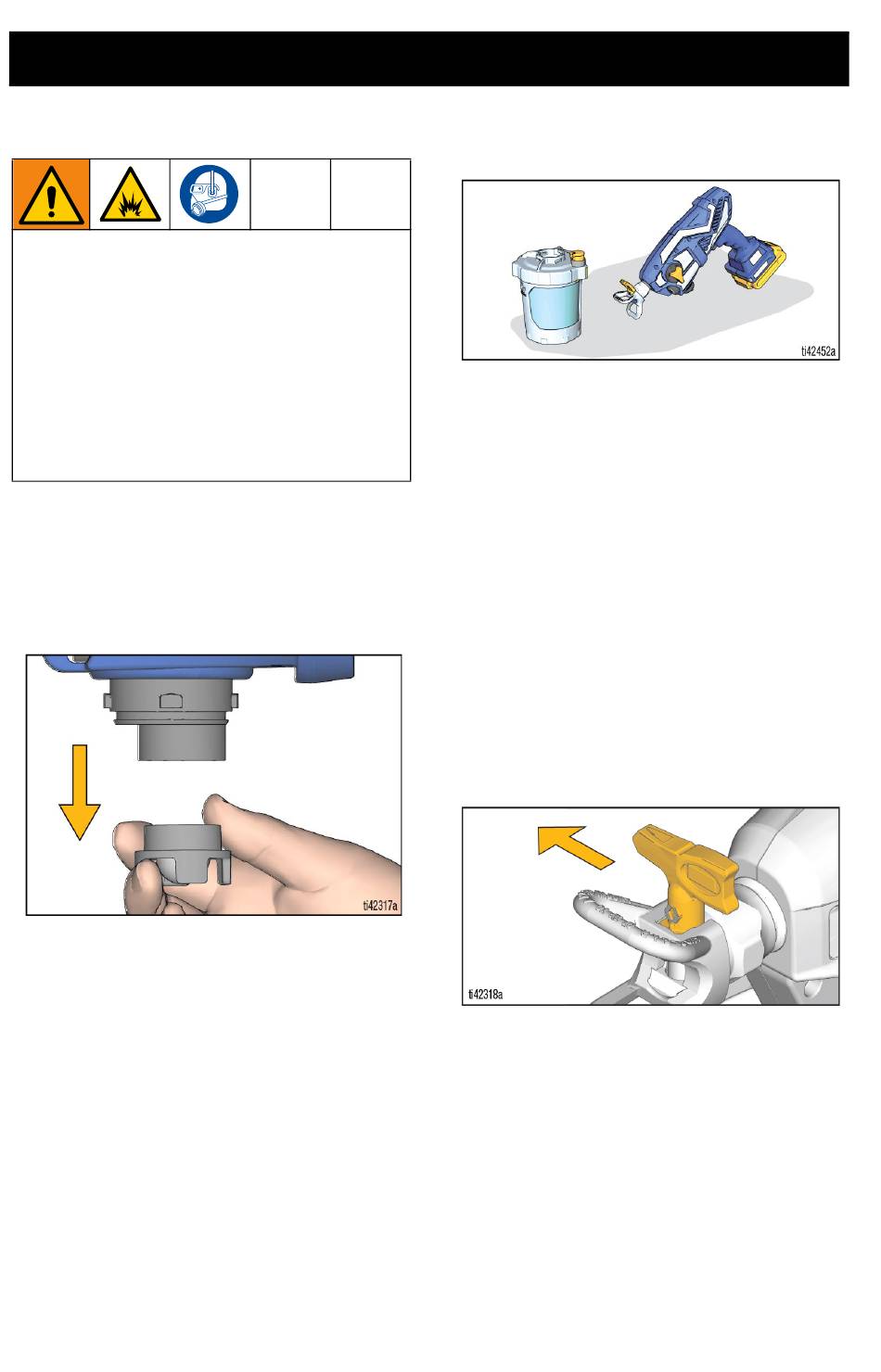 ti42452a

ti42317a

ti42318a