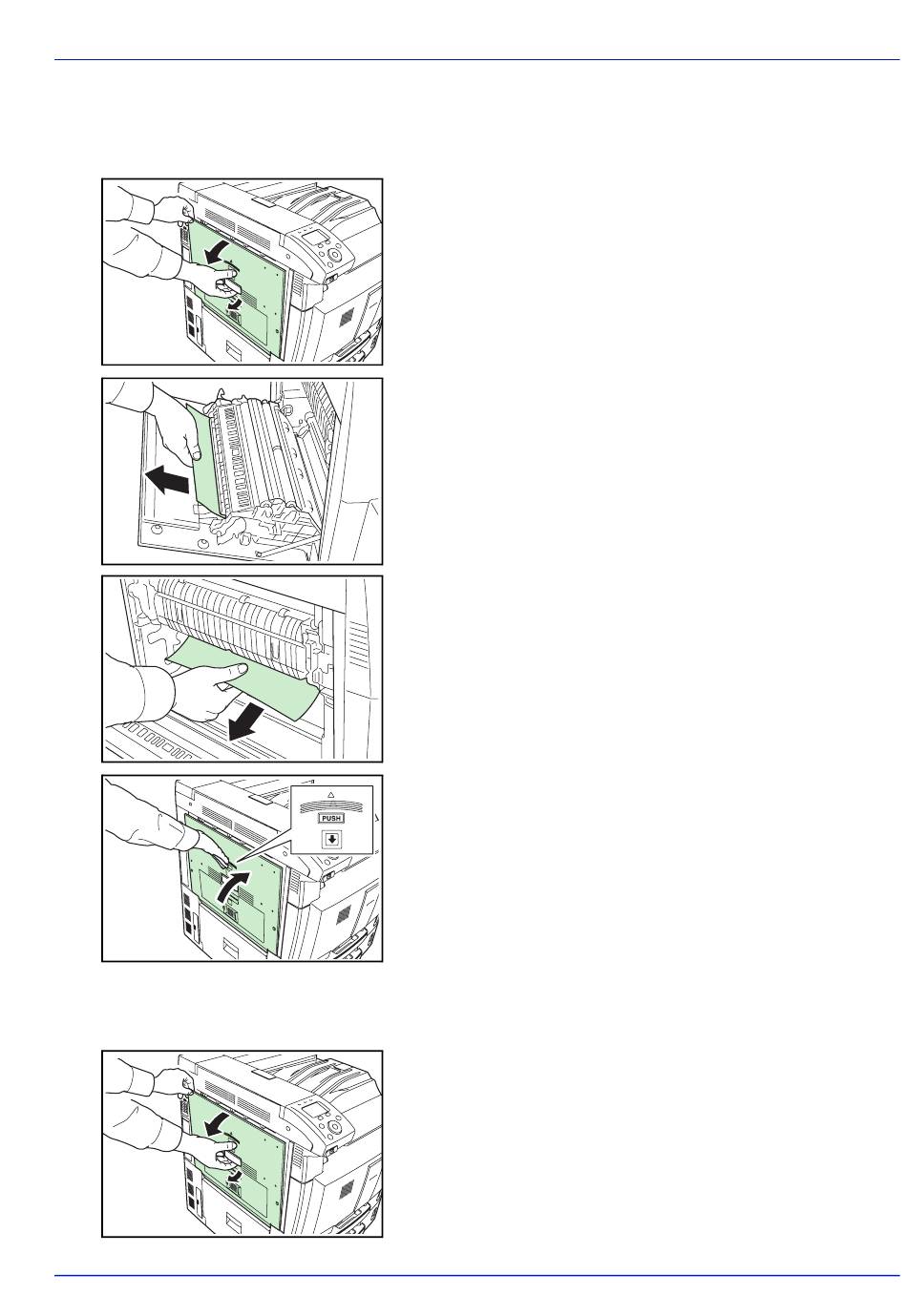 PUSH