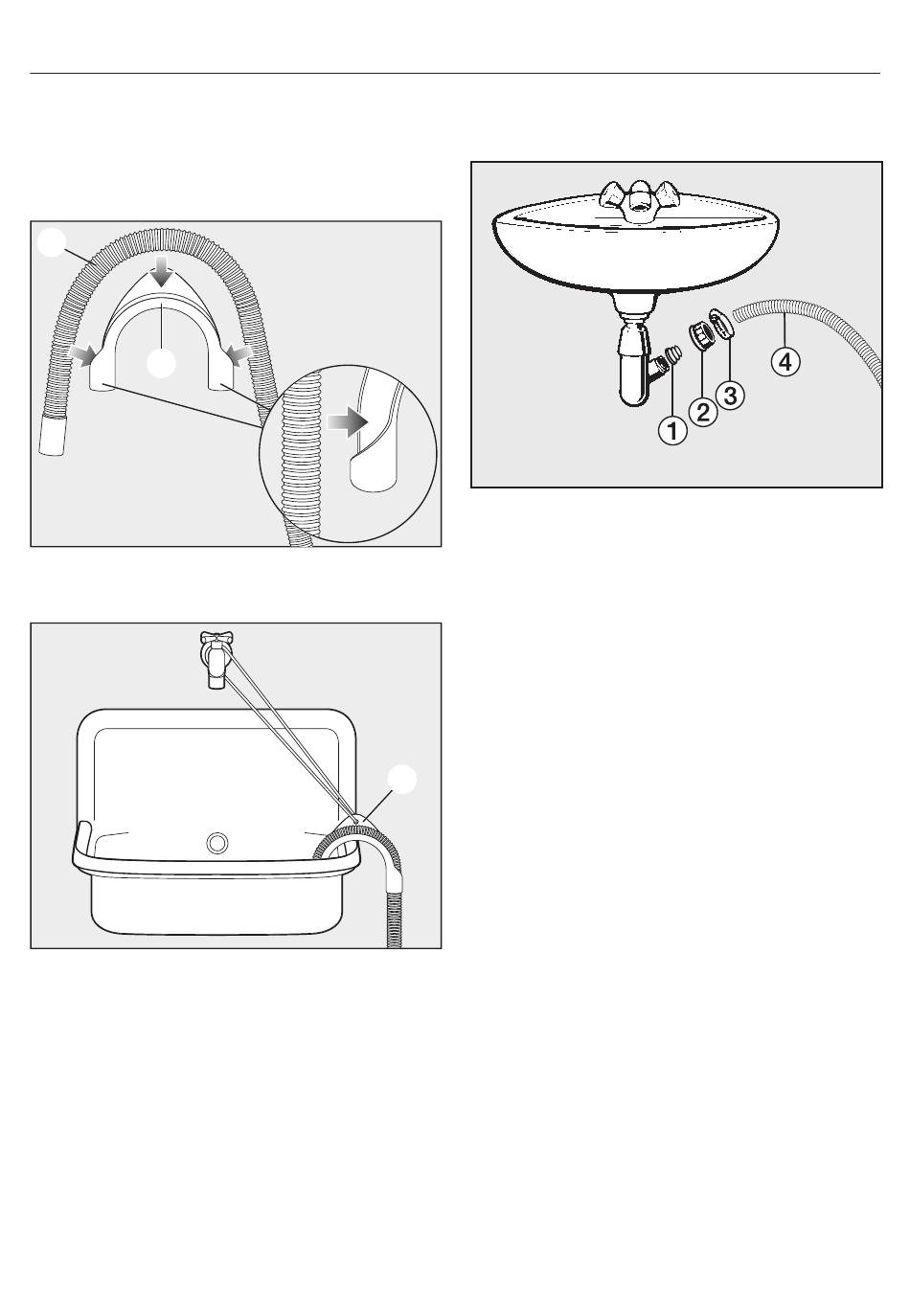 1
2
3
4