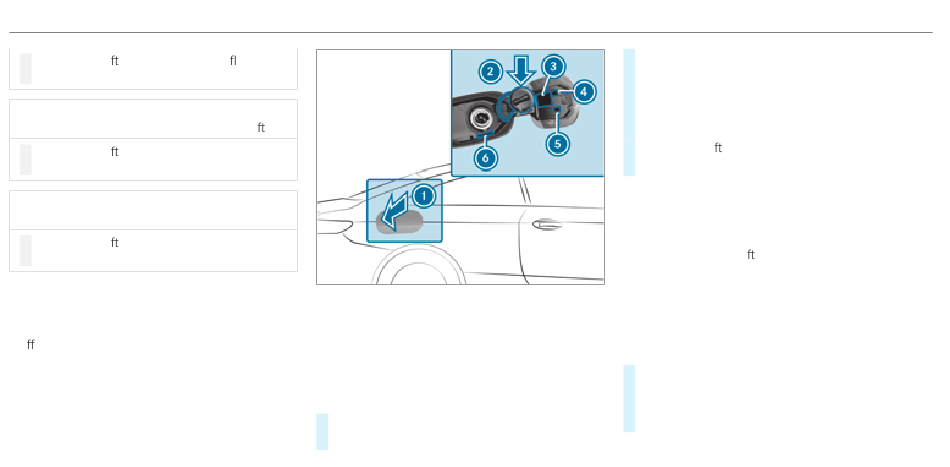 ft fl

ft

ft

ft

ff

2
3
4
5
6
1

ft

ft