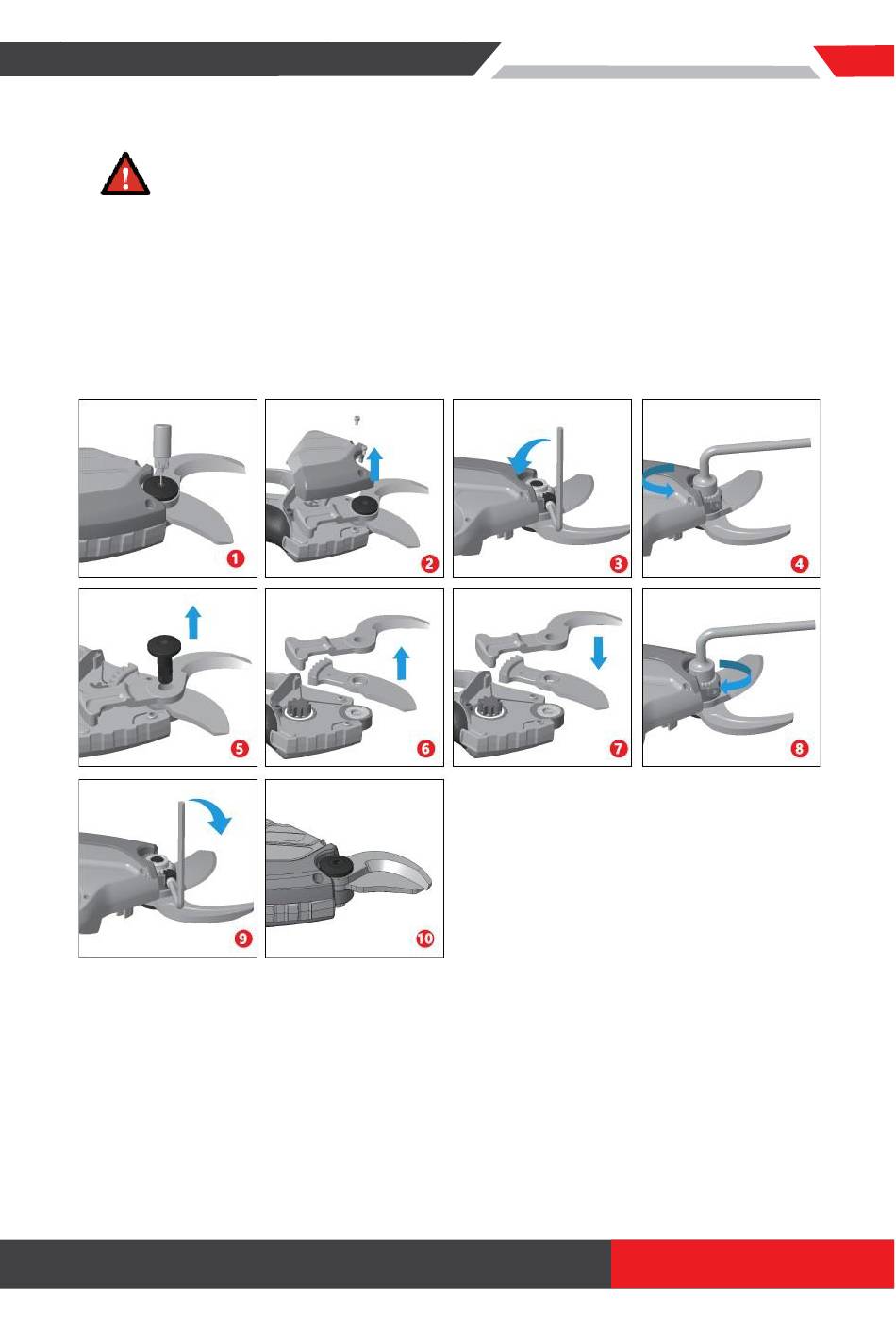 1

2

3

4

5

6

7

8

9

10