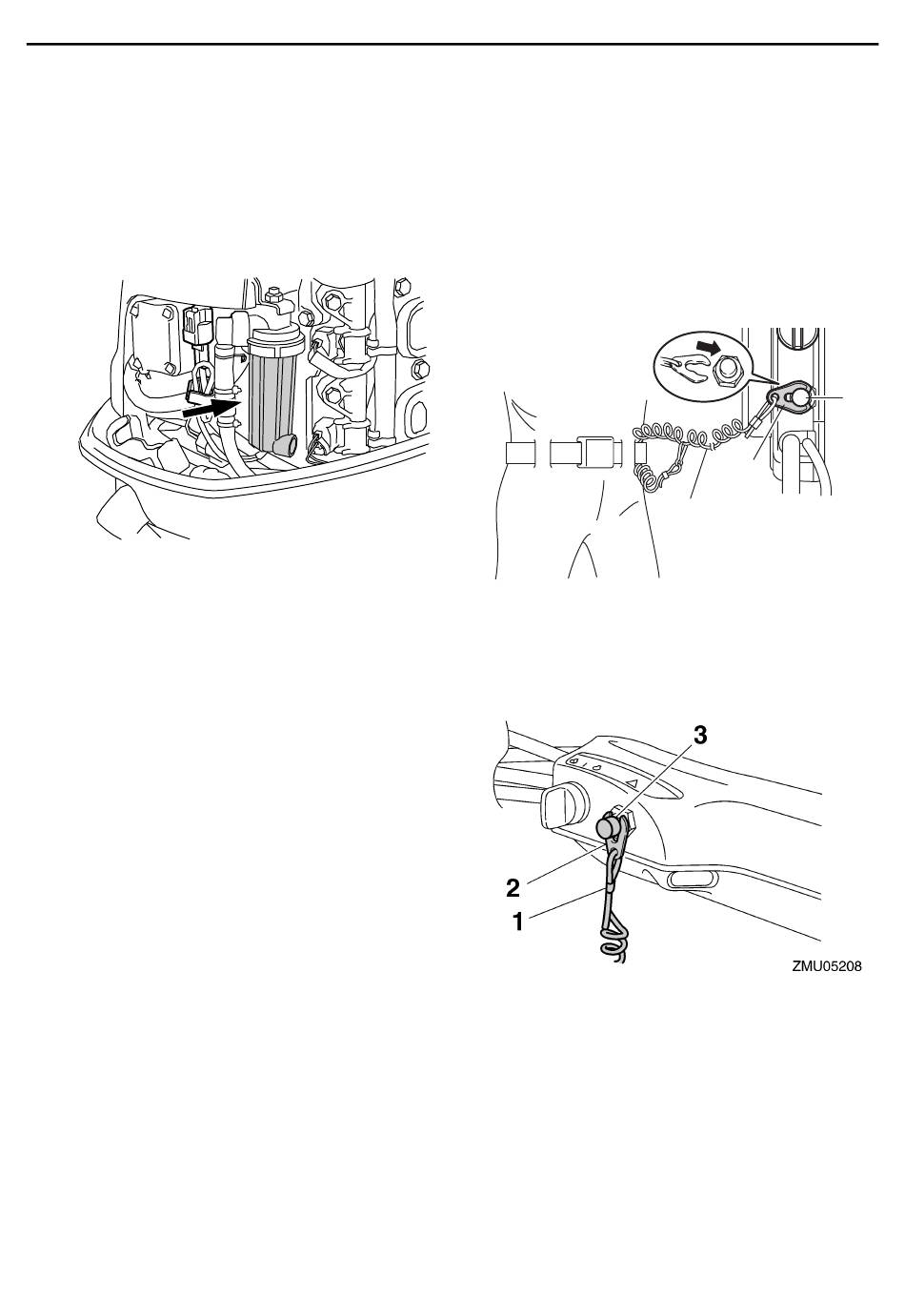 3

2

1

ZMU05208