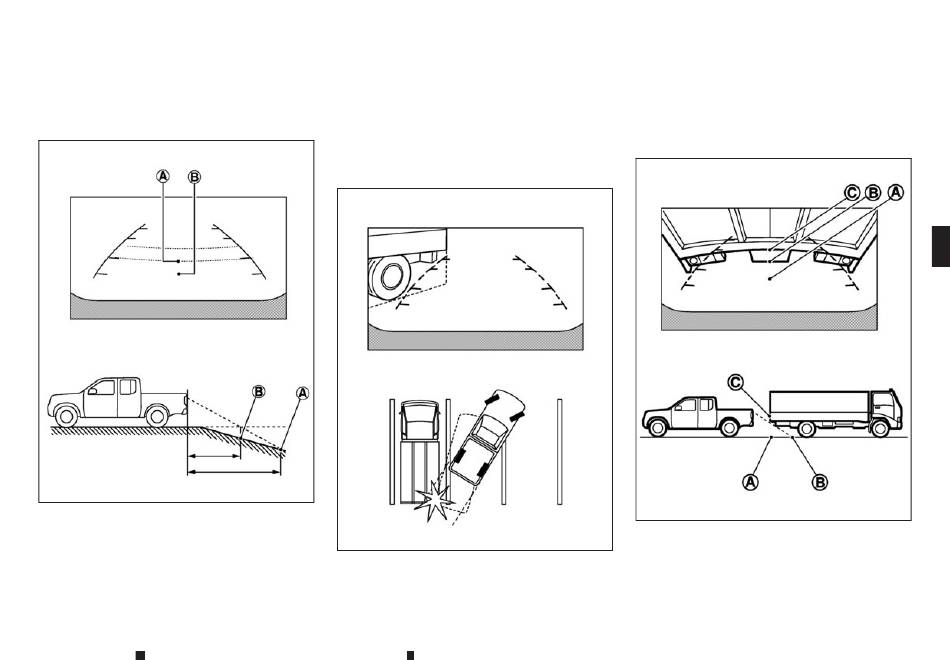 Ⓐ Ⓑ

Ⓑ Ⓐ

Ⓒ Ⓑ Ⓐ

Ⓒ

Ⓐ Ⓑ