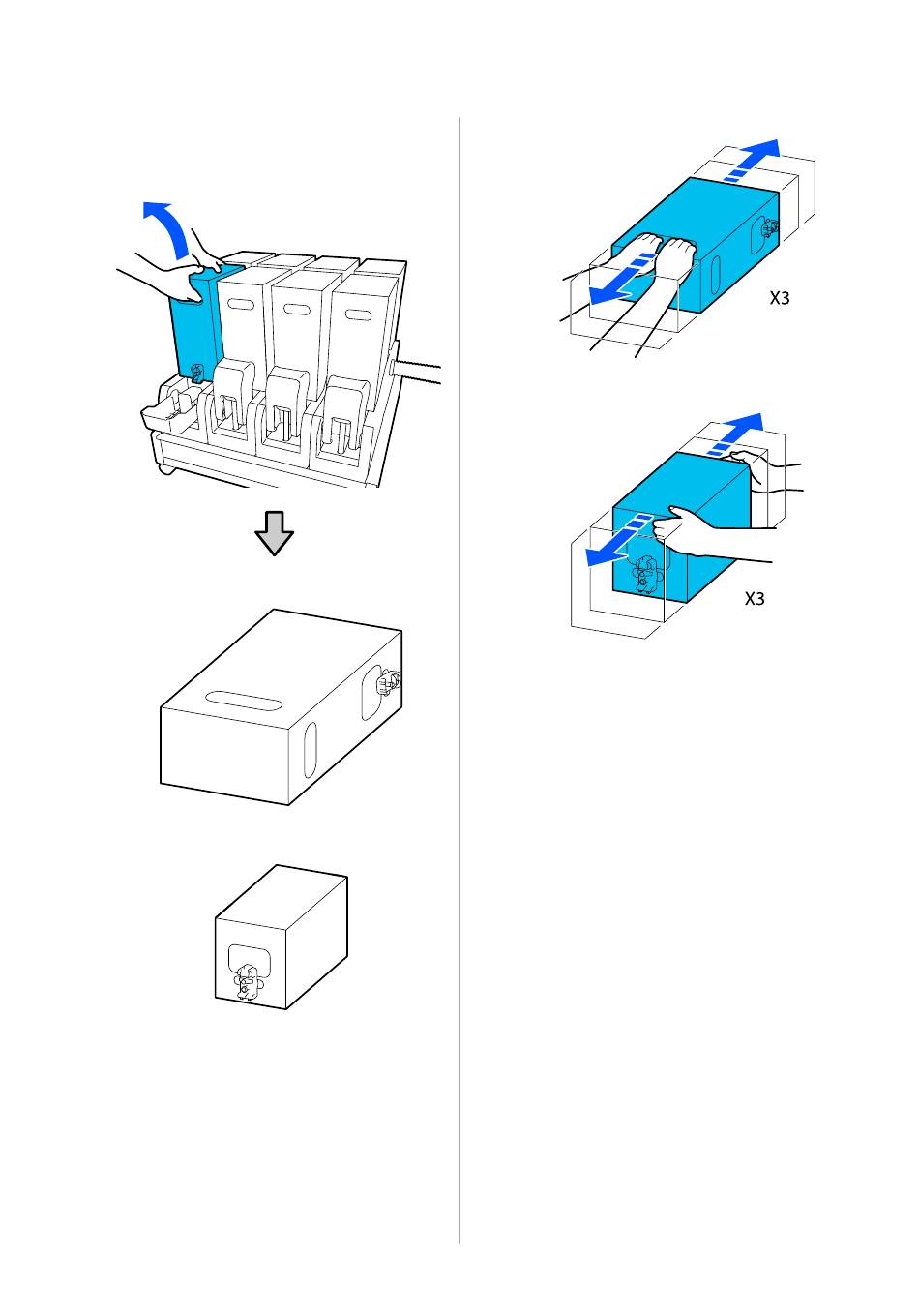 X3

X3