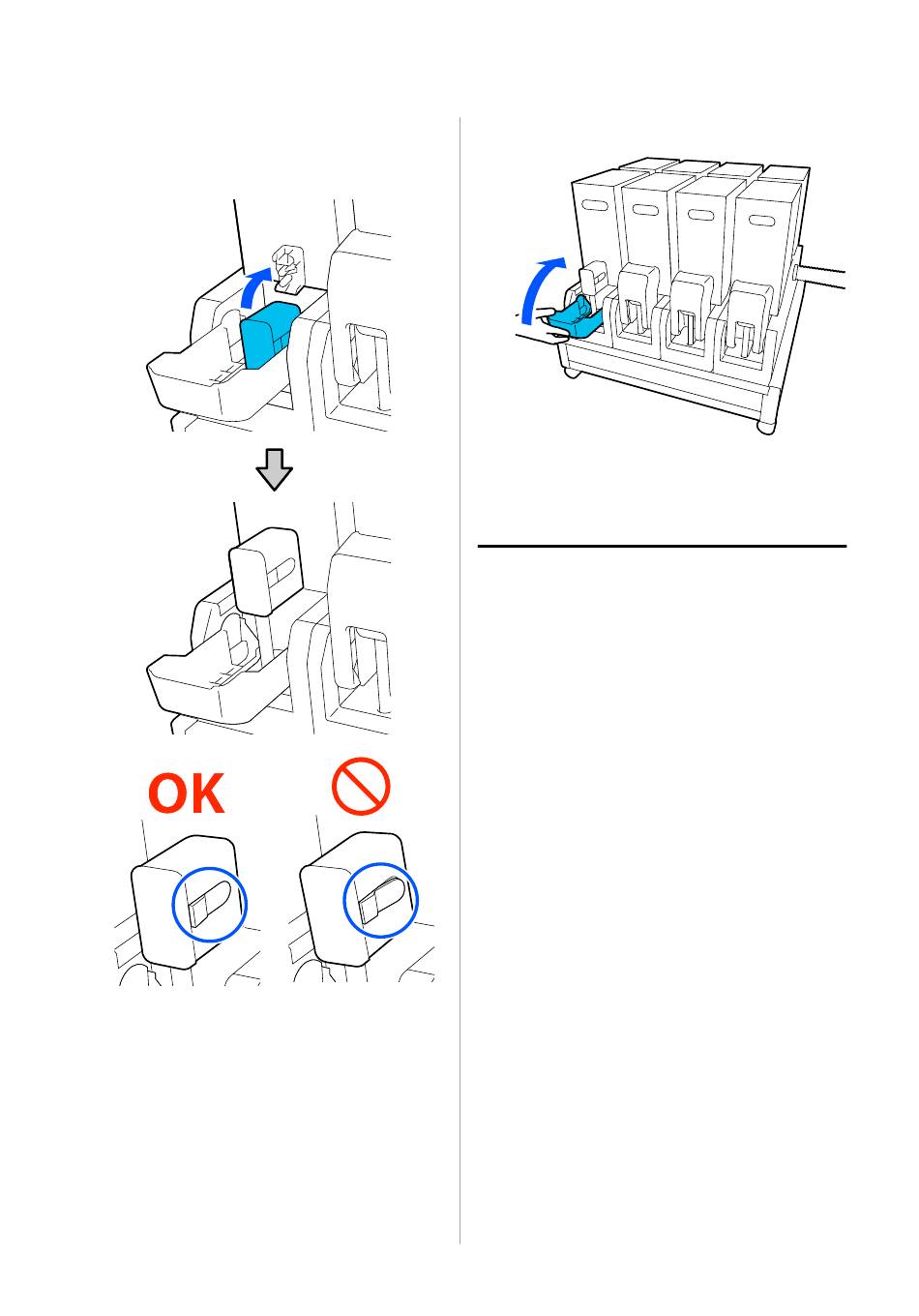 OK