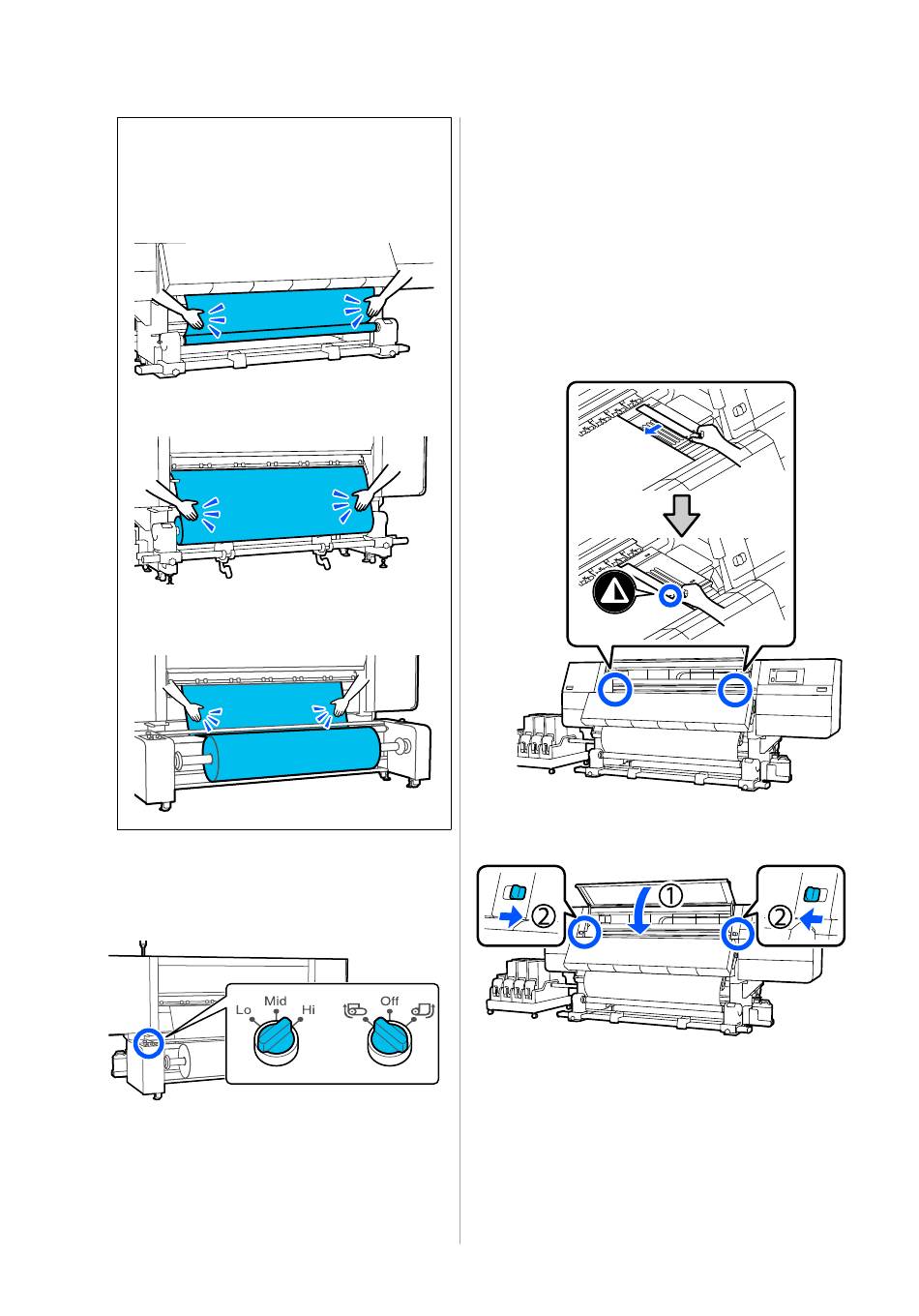 Lo Mid Hi

Off

①

②

②