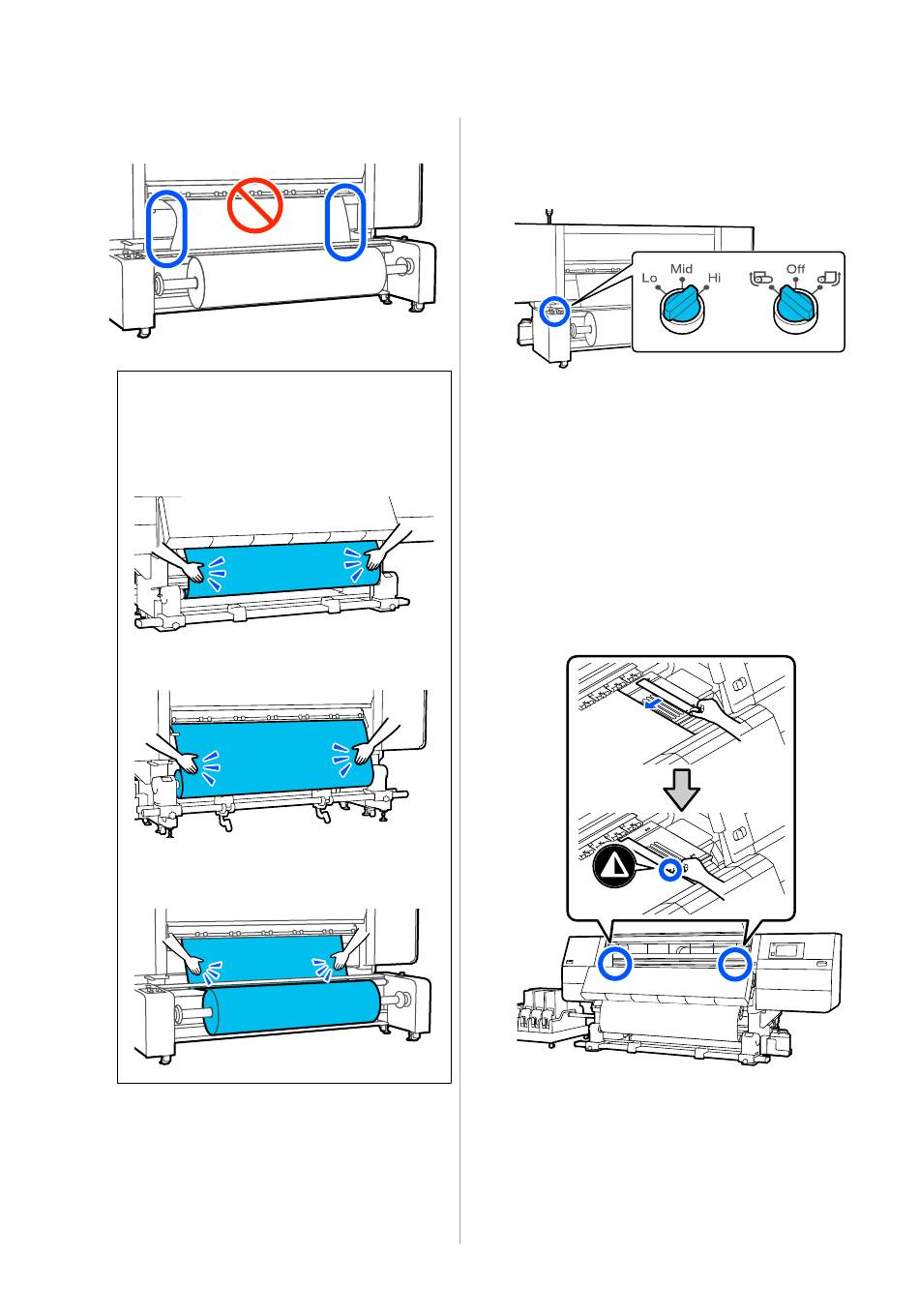 Lo
Mid
Hi
Off