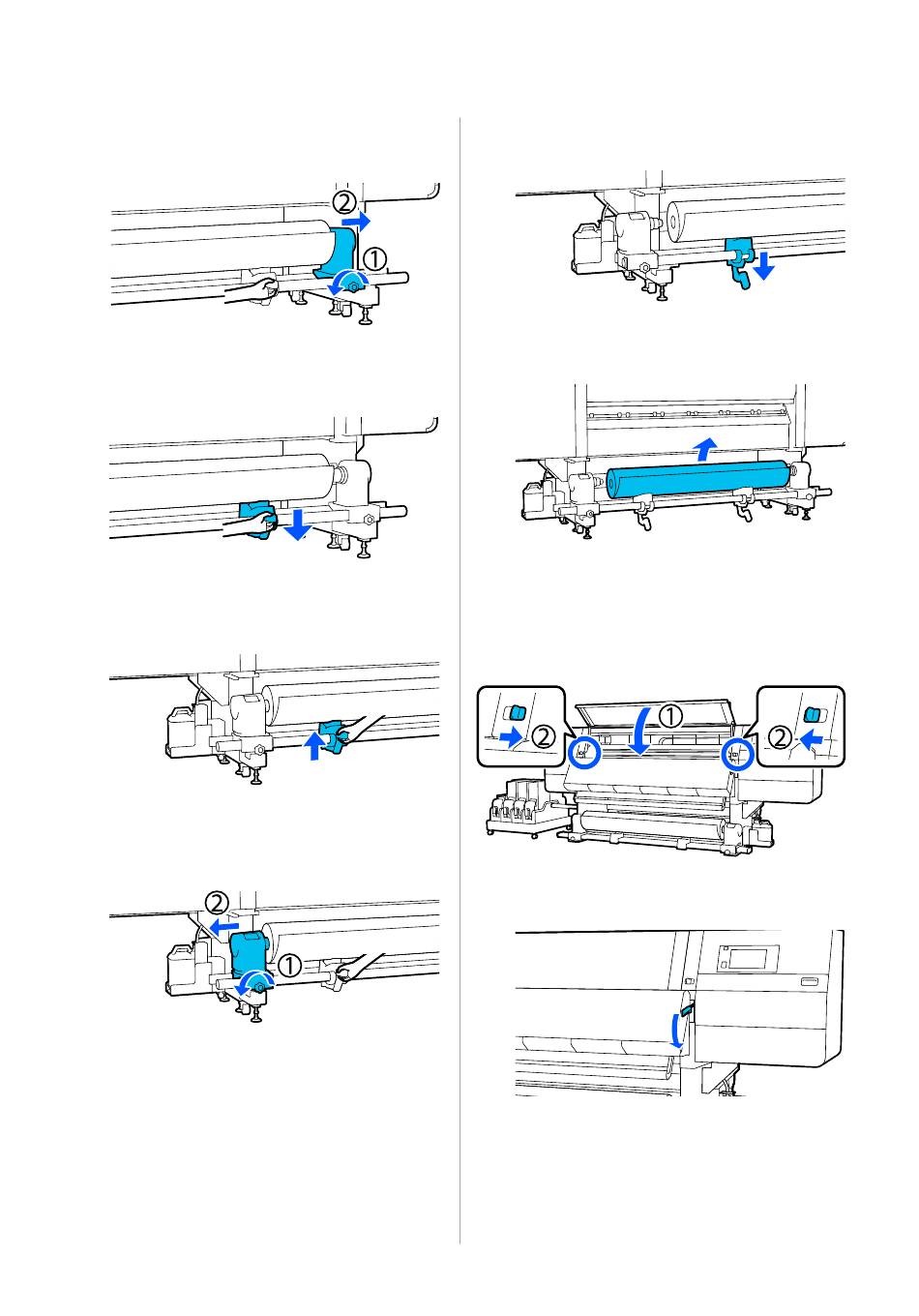 ②
①

②
①

②
①
②

②
①