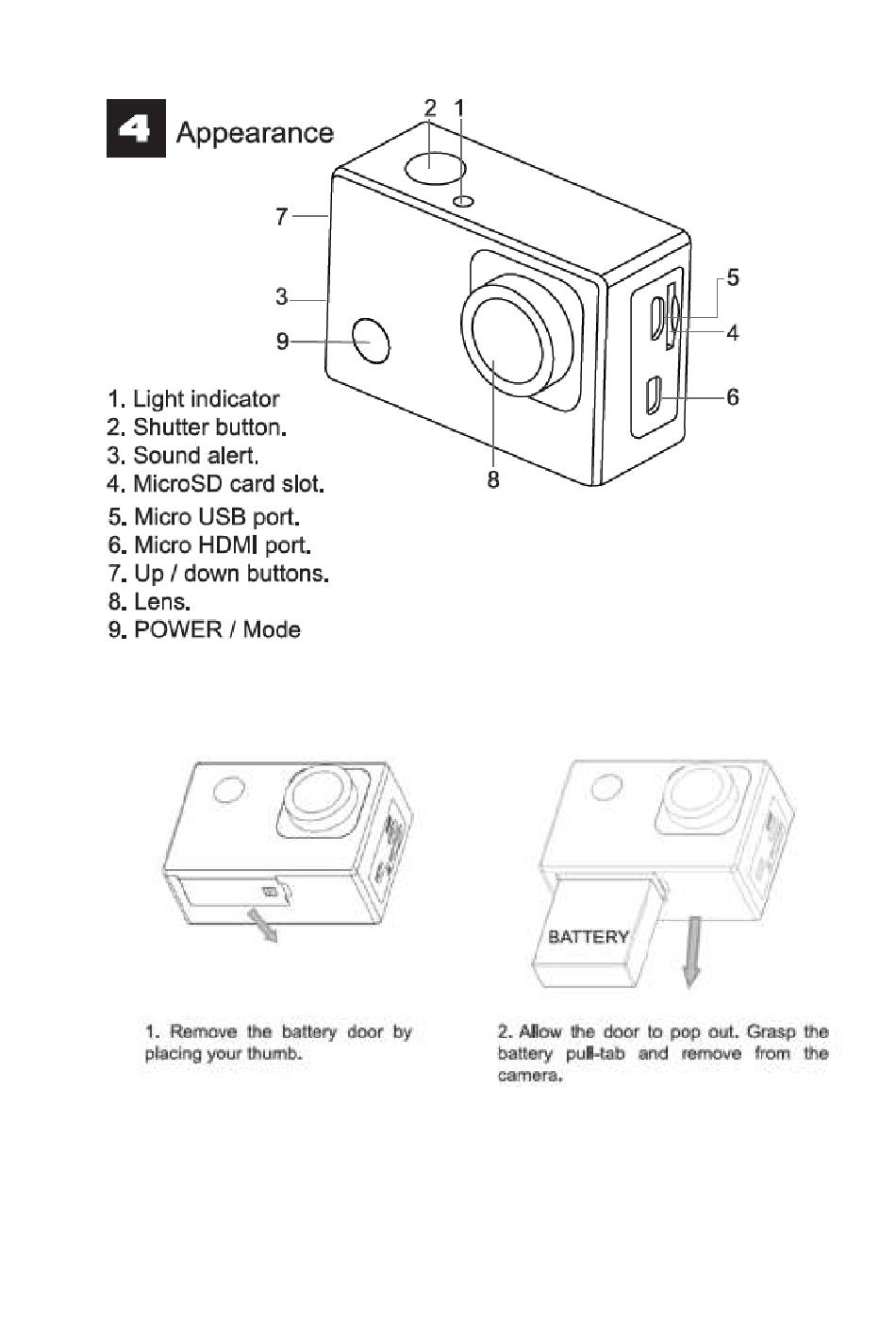 4 Appearance

2 1

7

3

9

5

4

6

8

1. Light indicator
2. Shutter button.
3. Sound alert.
4. MicroSD card slot.
5. Micro USB port.
6. Micro HDMI port.
7. Up / down buttons.
8. Lens.
9. POWER / Mode

BATTERY

1. Remove the battery door by placing your thumb.

2. Allow the door to pop out. Grasp the battery pull-tab and remove from the camera.