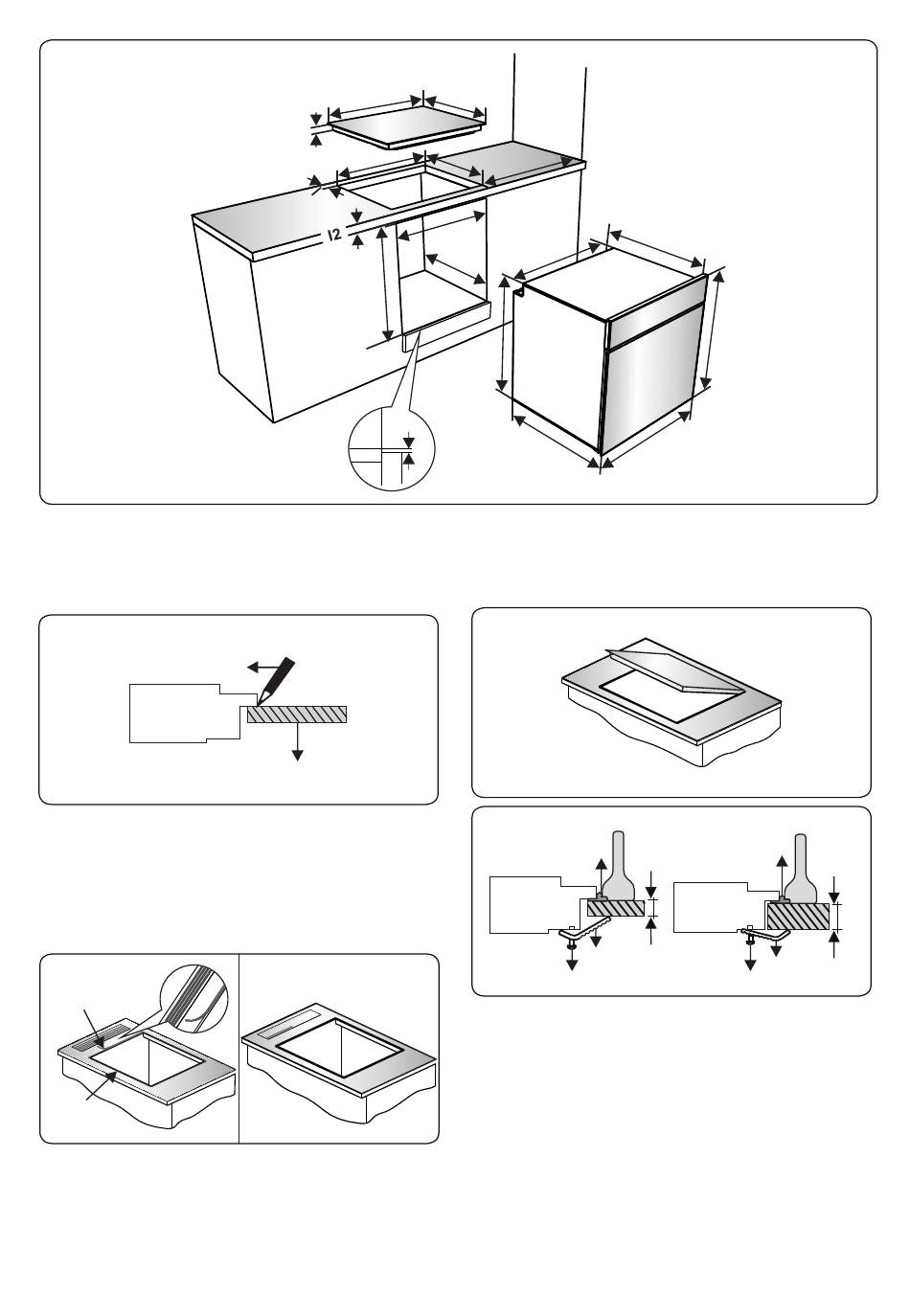 12