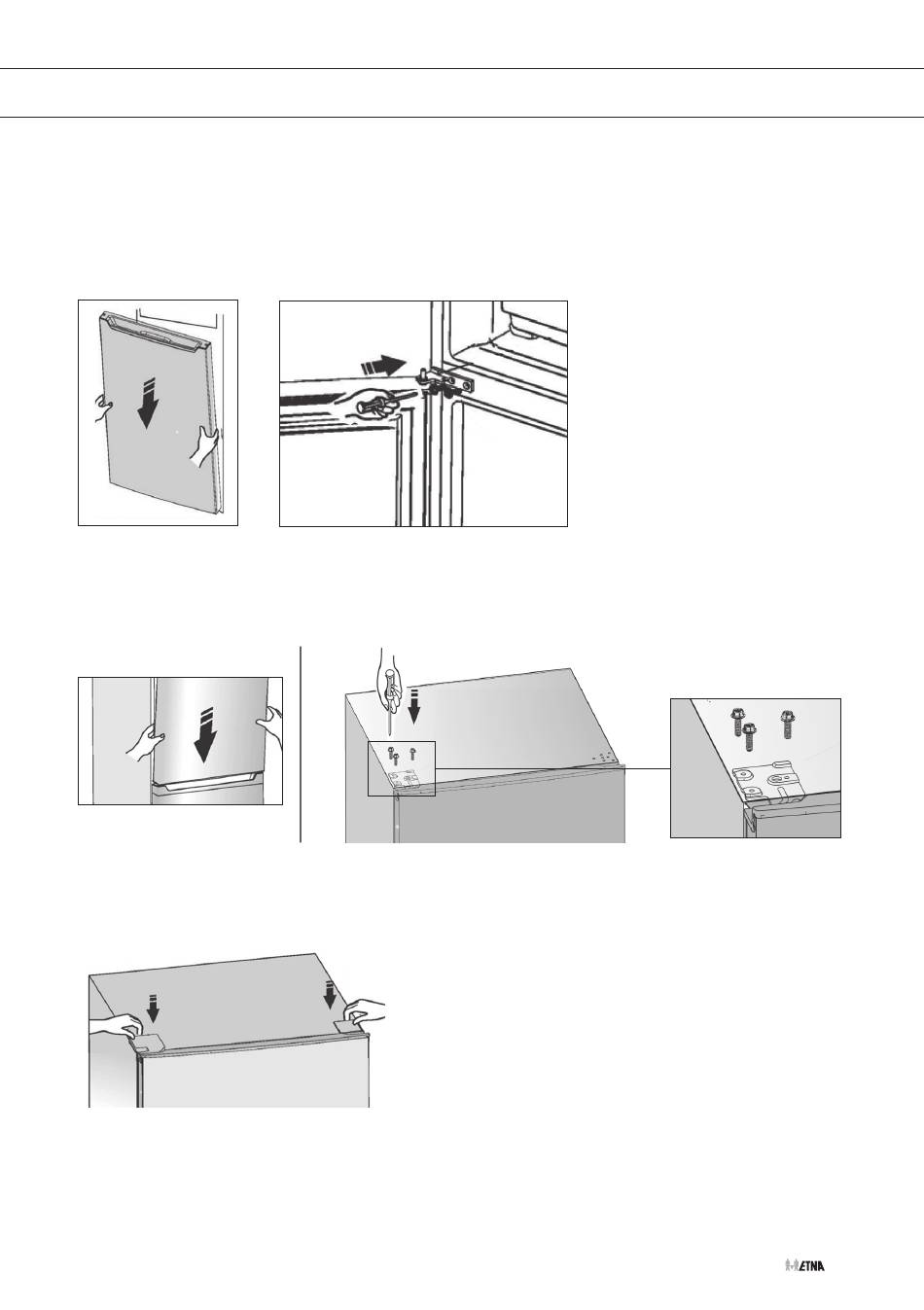 ETNA