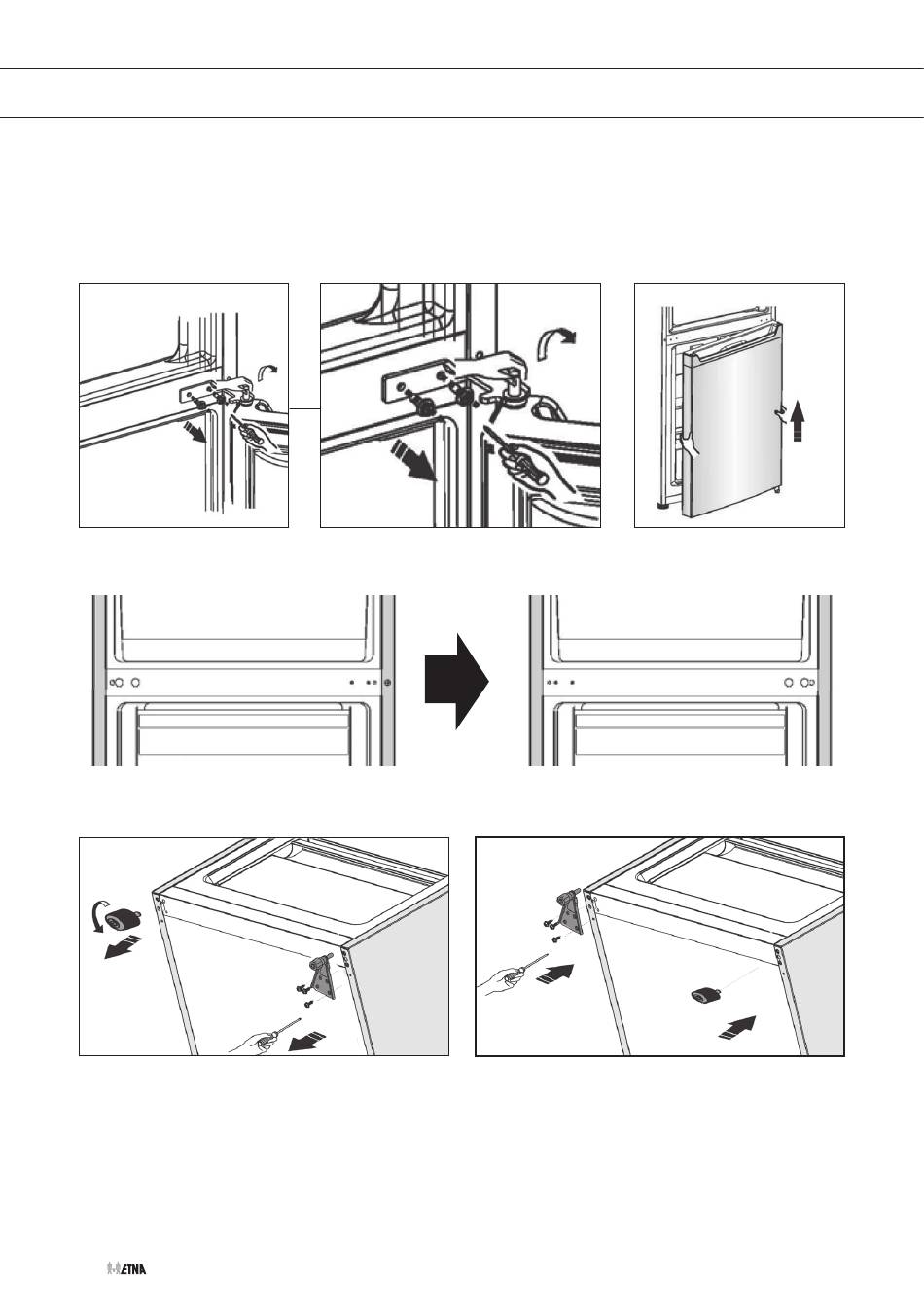 ETNA