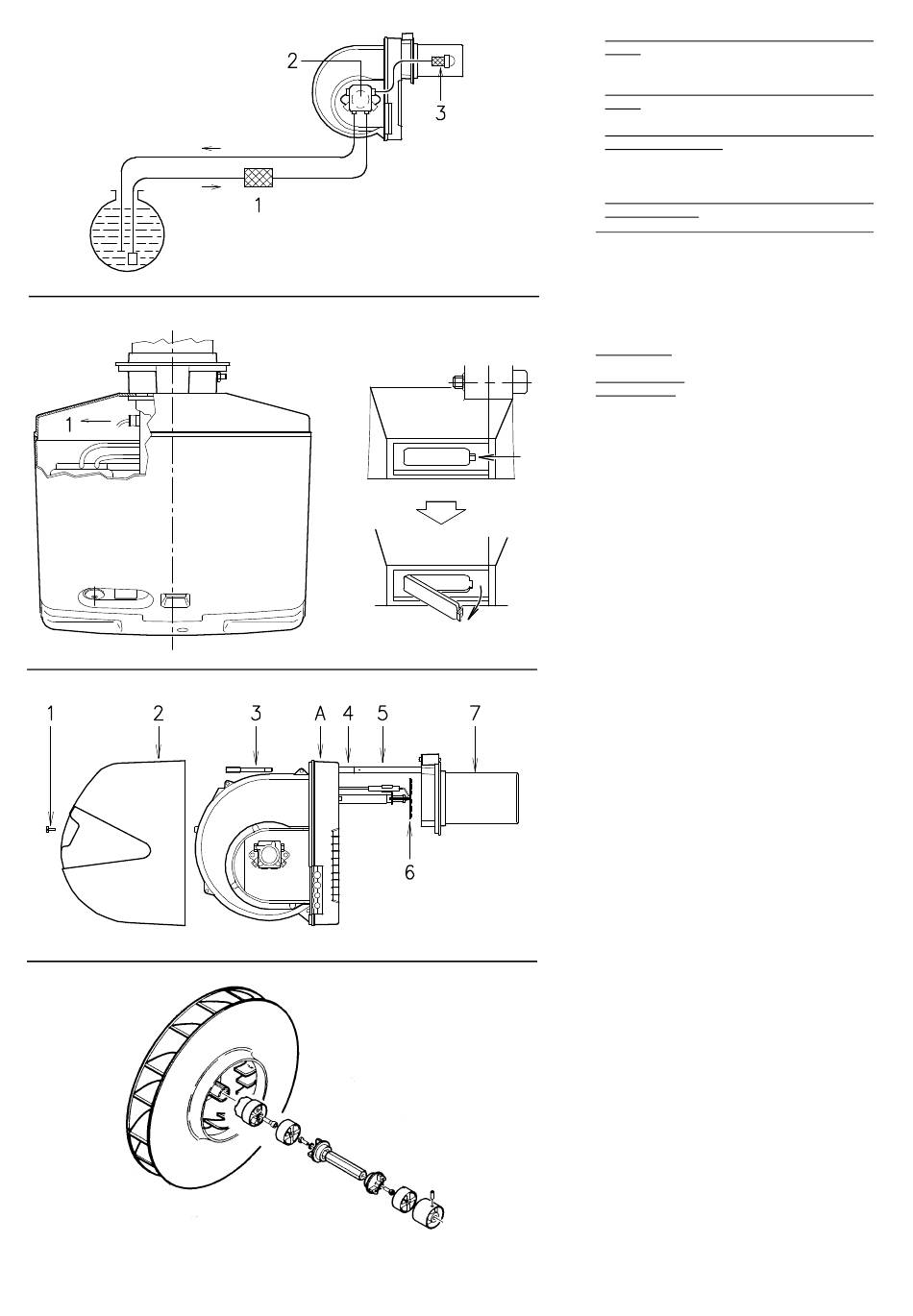 2
3
1
1
1
2
3
A
4
5
7
6