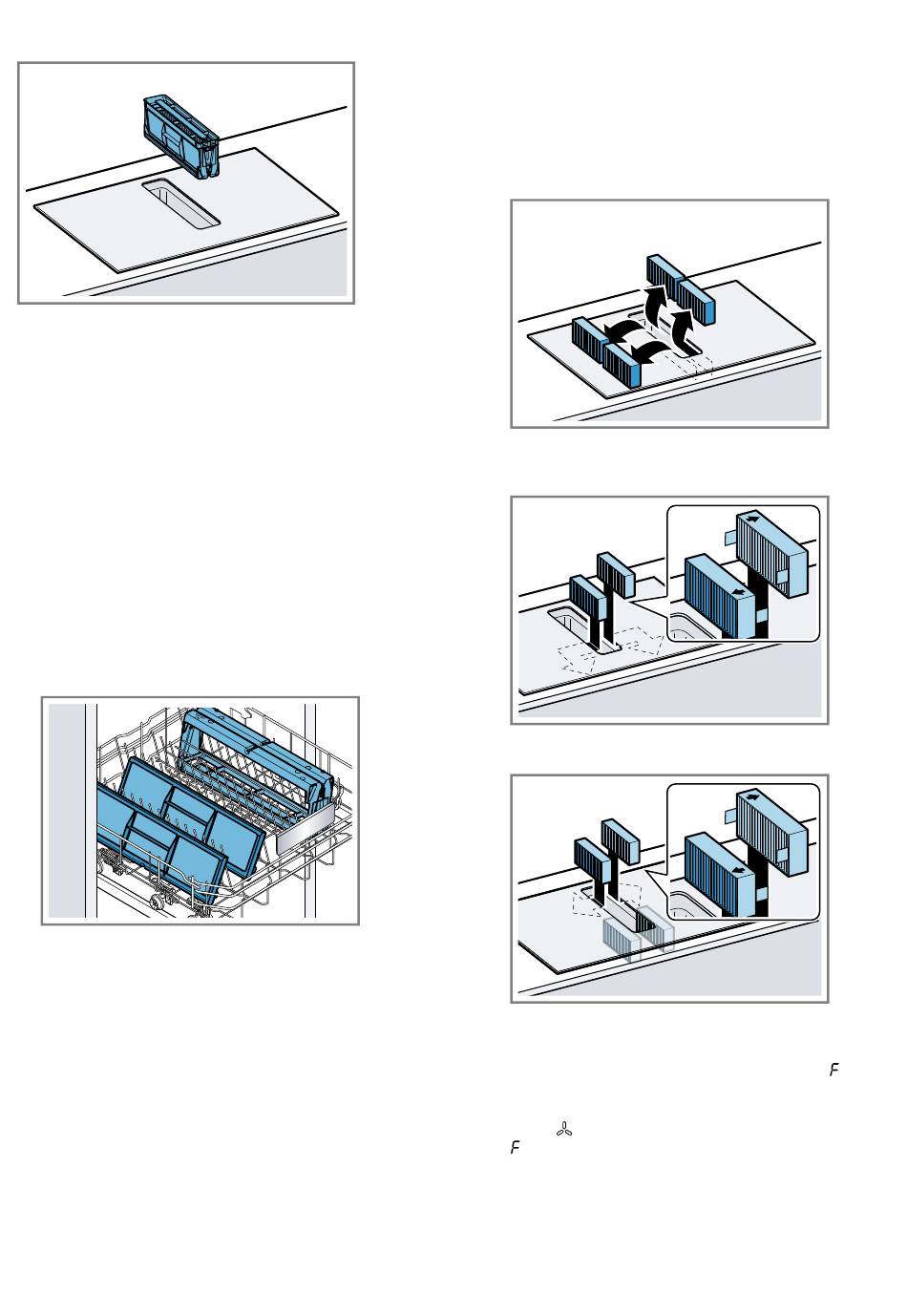 F

F