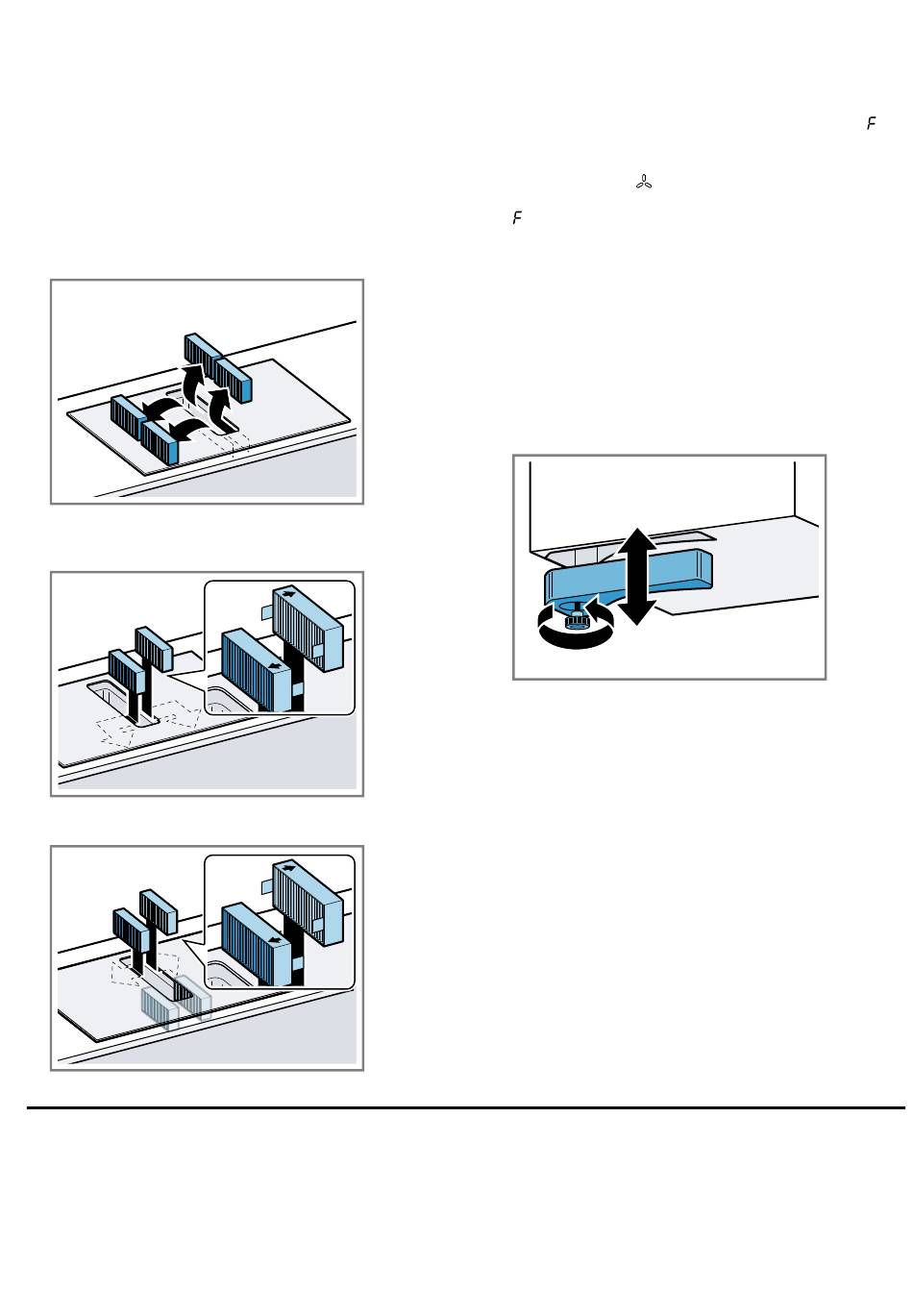 F

F