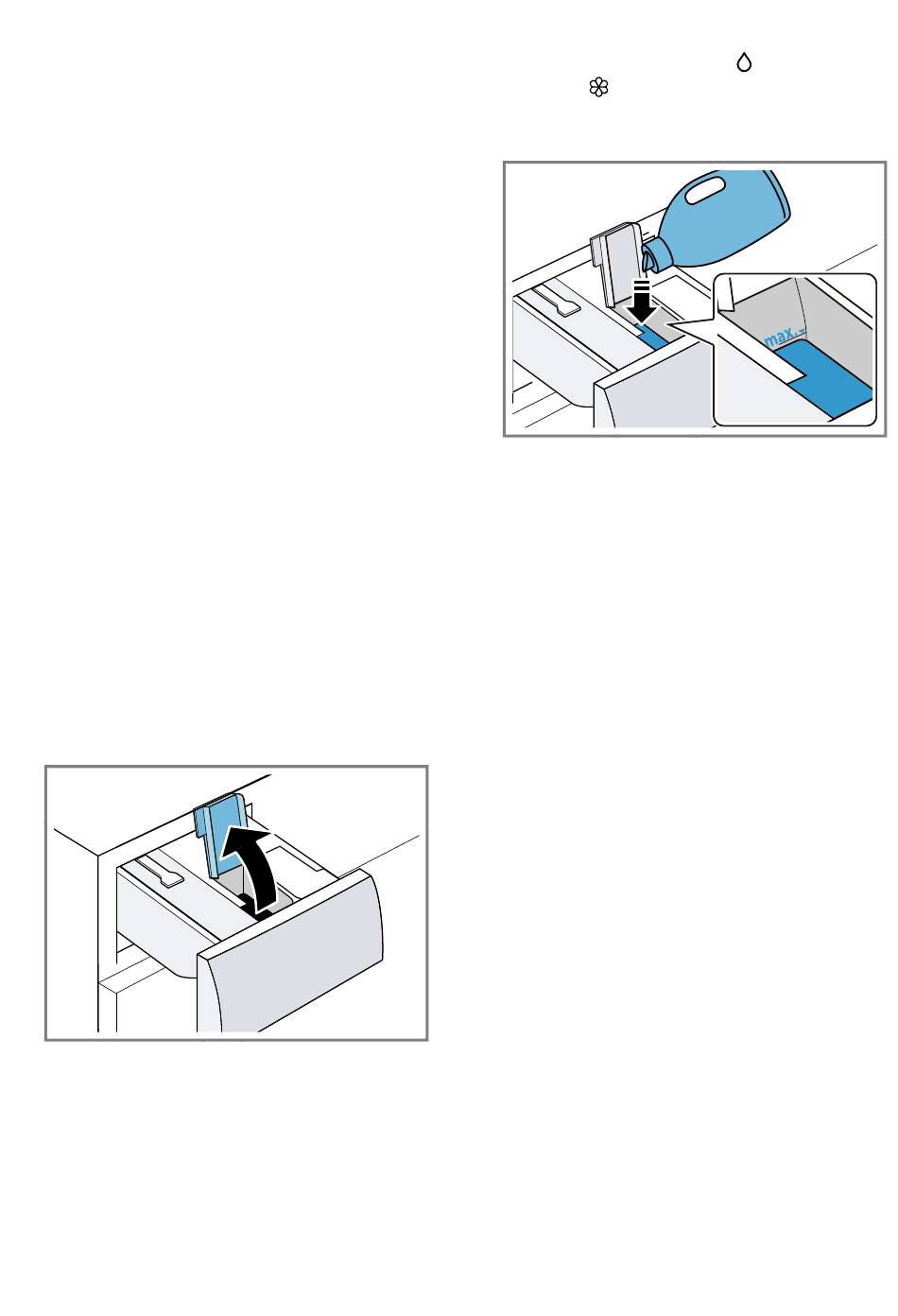 max.