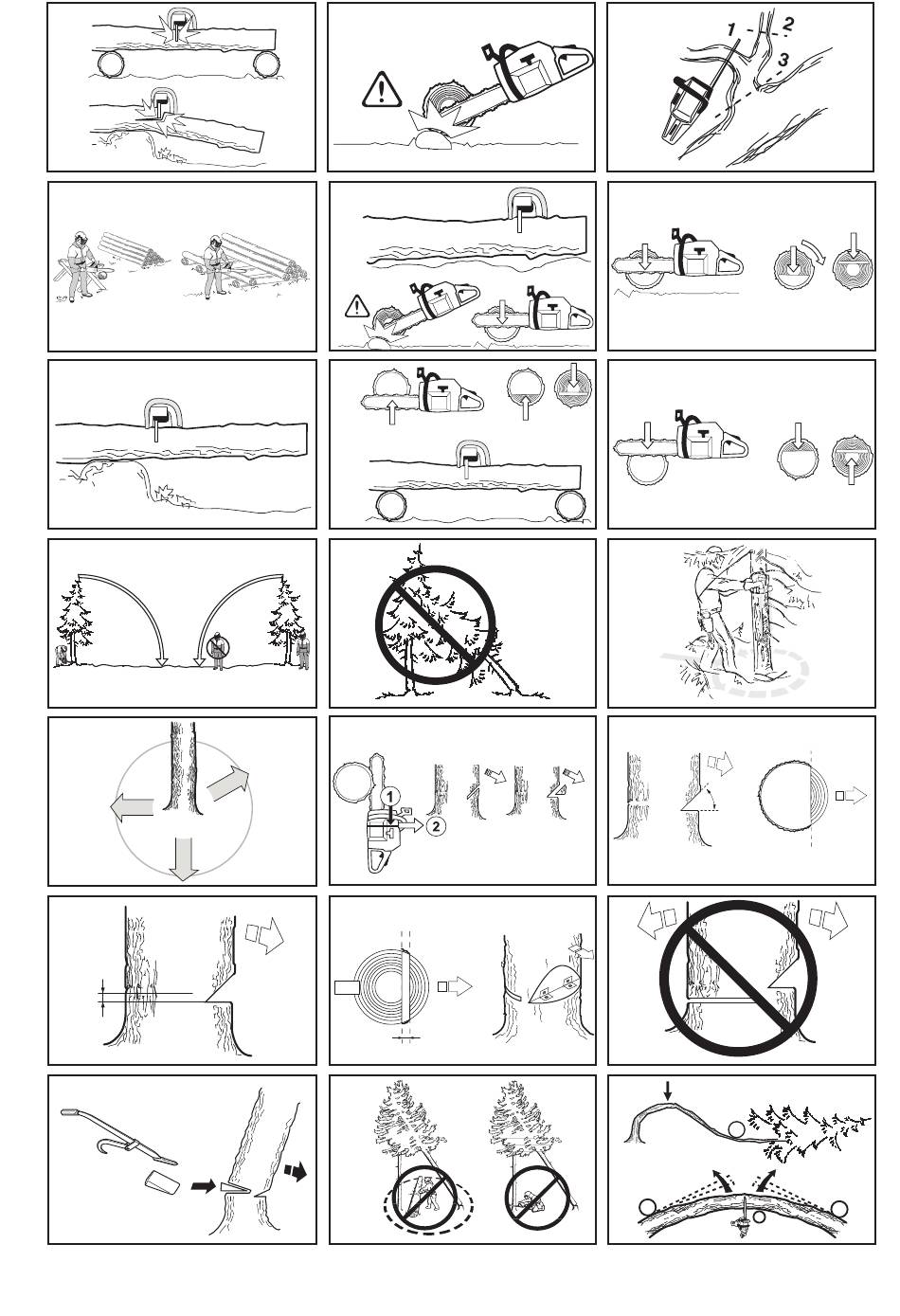 1
2
3

1
2